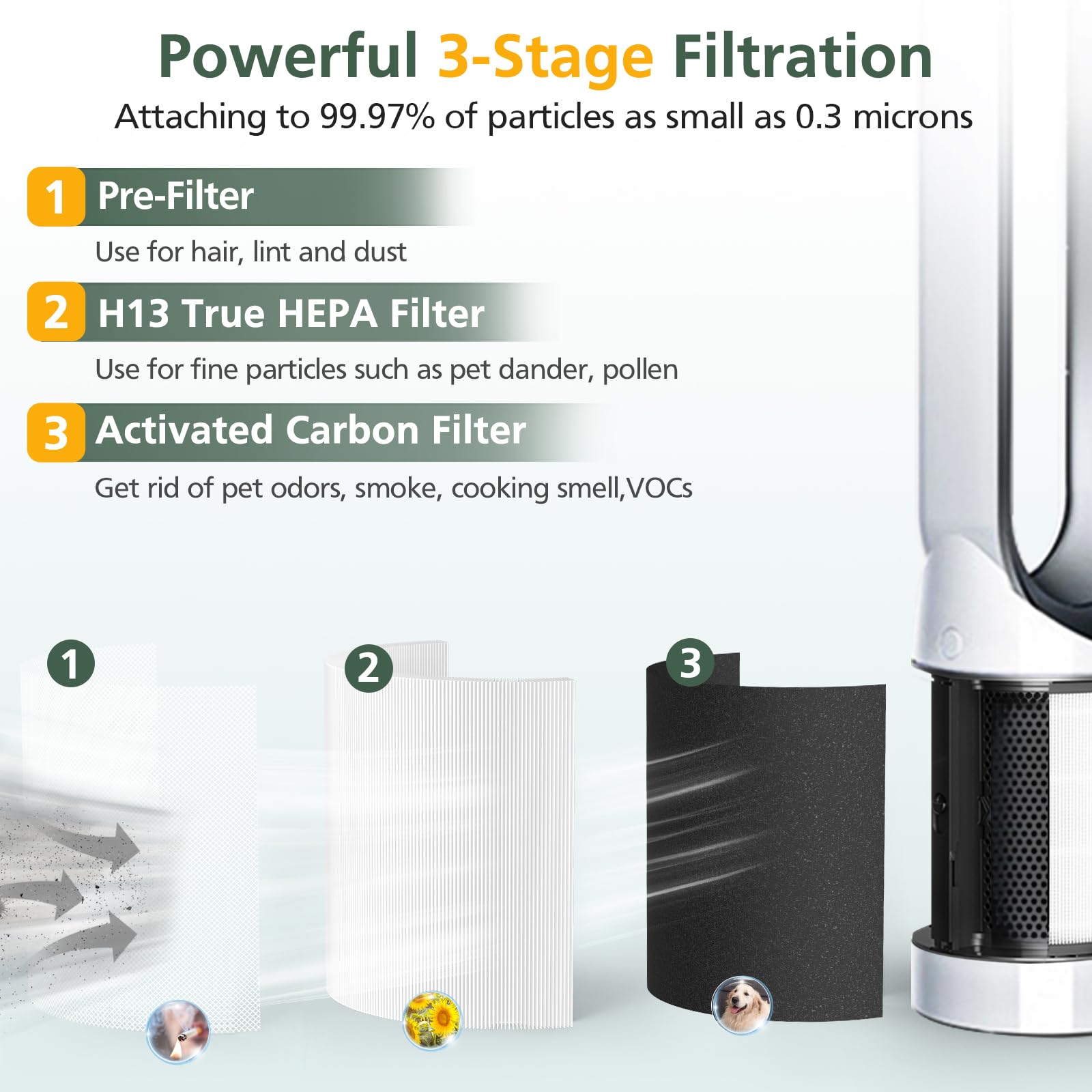 Powerful 3-Stage Filtration

Attaching to 99.97% of particles as small as 0.3 microns

1 Pre-Filter

Use for hair, lint and dust

2 H13 True HEPA Filter

Use for fine particles such as pet dander, pollen

3 Activated Carbon Filter

Get rid of pet odors, smoke, cooking smell,VOCs

1

2

3