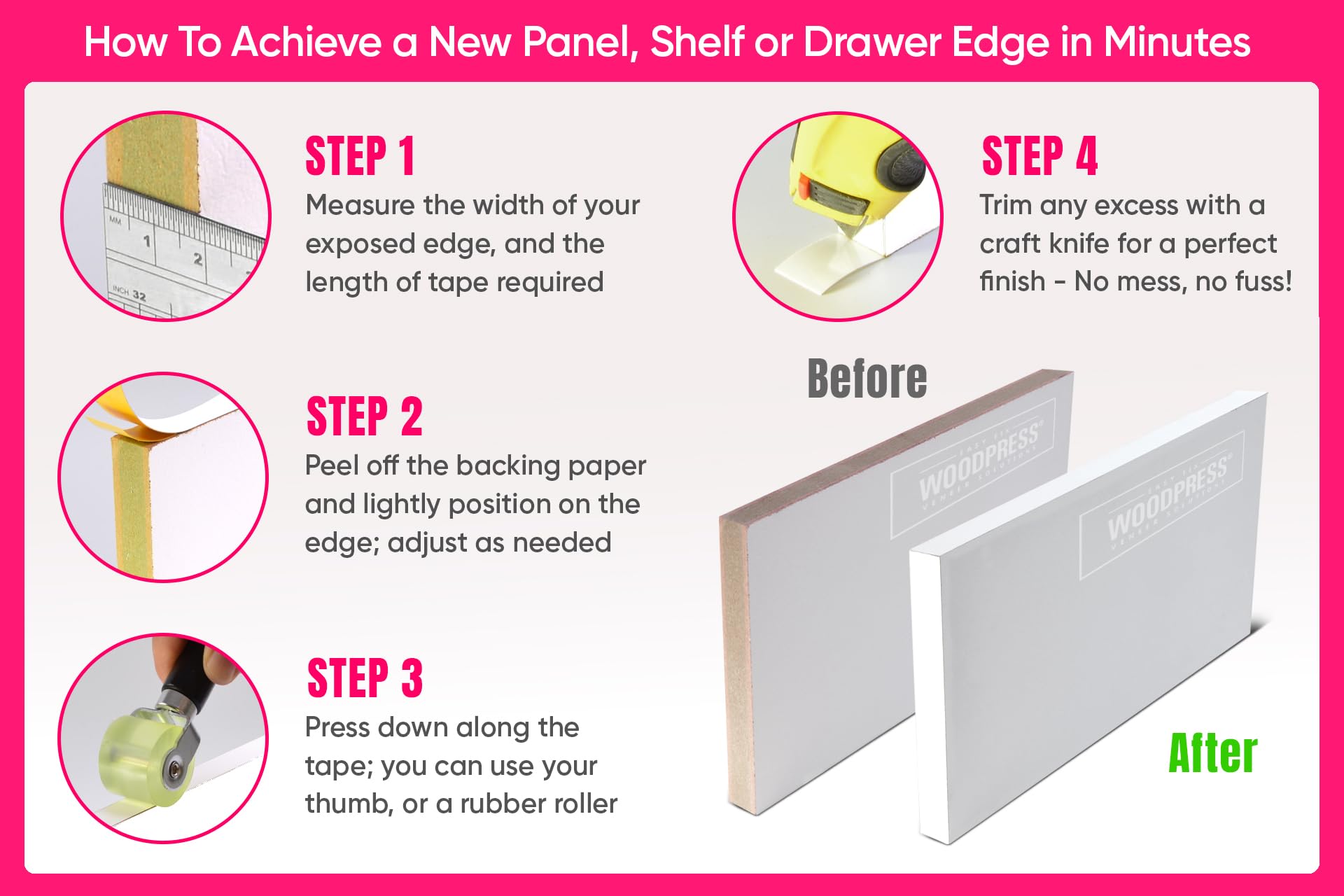 How To Achieve a New Panel, Shelf or Drawer Edge in Minutes

MM 1 2
INCH 32

STEP 1
Measure the width of your exposed edge, and the length of tape required

STEP 2
Peel off the backing paper and lightly position on the edge; adjust as needed

STEP 3
Press down along the tape; you can use your thumb, or a rubber roller

STEP 4
Trim any excess with a craft knife for a perfect finish - No mess, no fuss!

Before

EASY FIX WOODPRESS® VENEER SOLUTIONS

EASY FIX WOODPRESS® VENEER SOLUTIONS

After