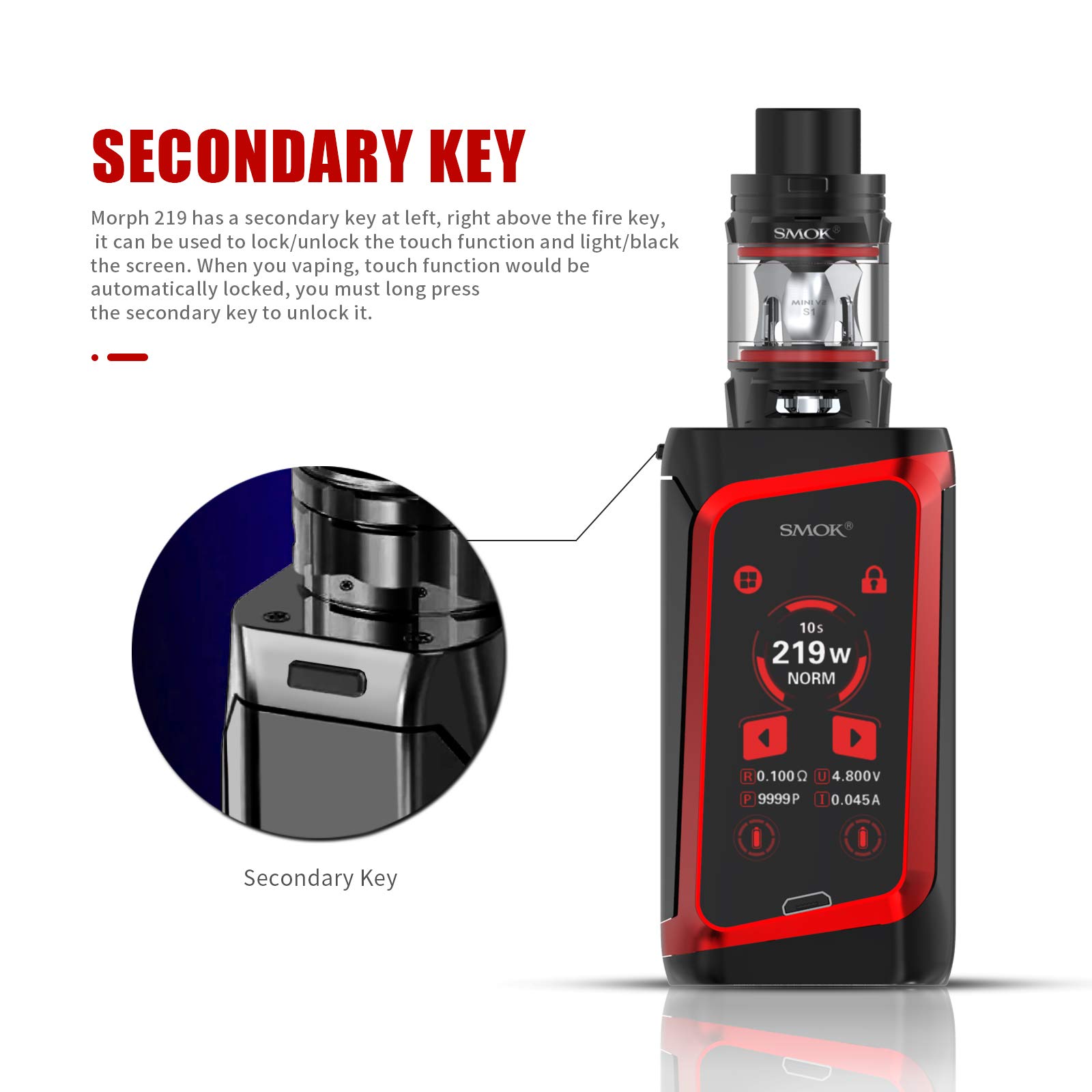 SECONDARY KEY

Morph 219 has a secondary key at left, right above the fire key, it can be used to lock/unlock the touch function and light/black the screen. When you vaping, touch function would be automatically locked, you must long press the secondary key to unlock it.

SMOK®

MINI V2
S1

SMOK®

10s
219 W
NORM

R 0.100Ω U 4.800V
P 9999P I 0.045A

Secondary Key