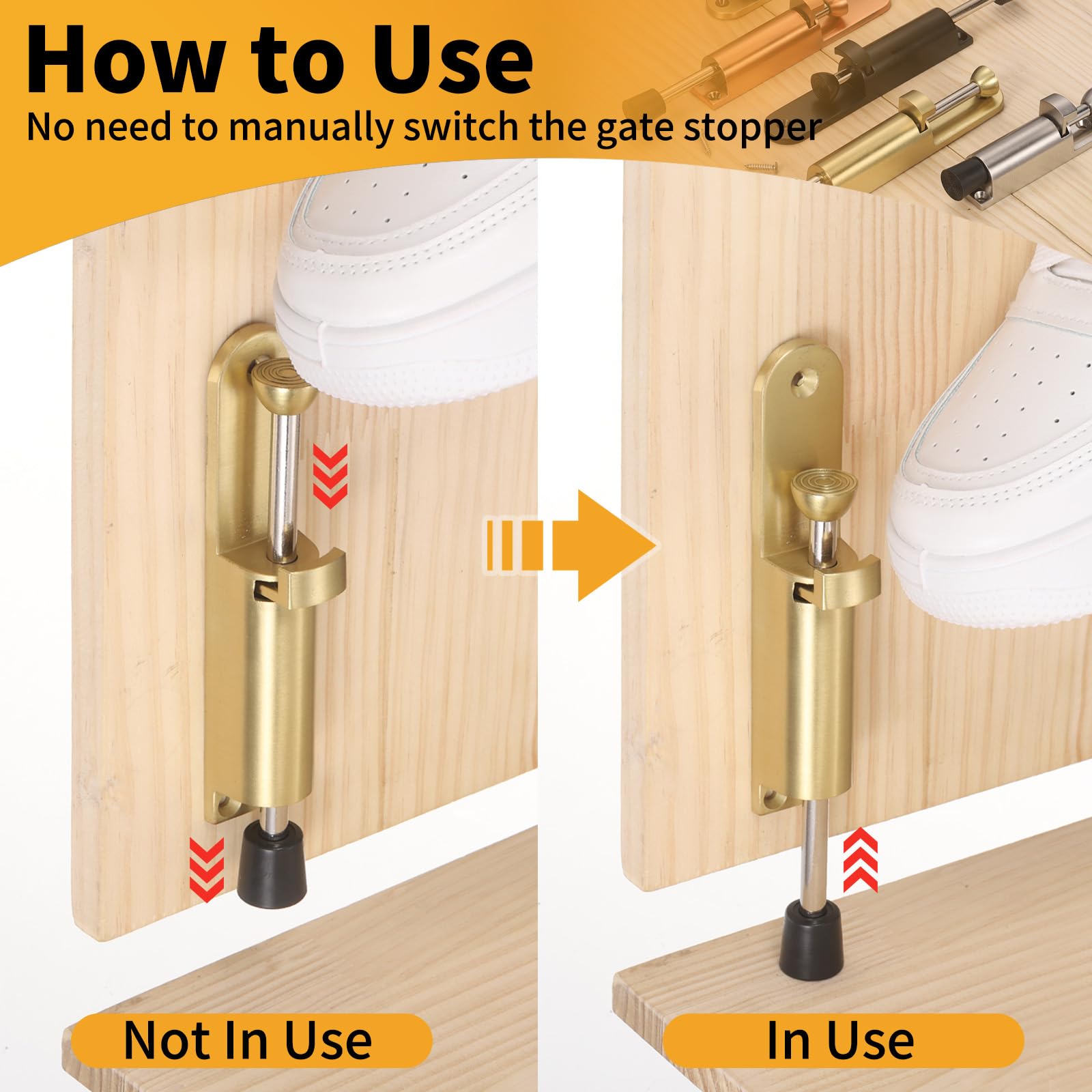 How to Use
No need to manually switch the gate stopper

Not In Use

In Use