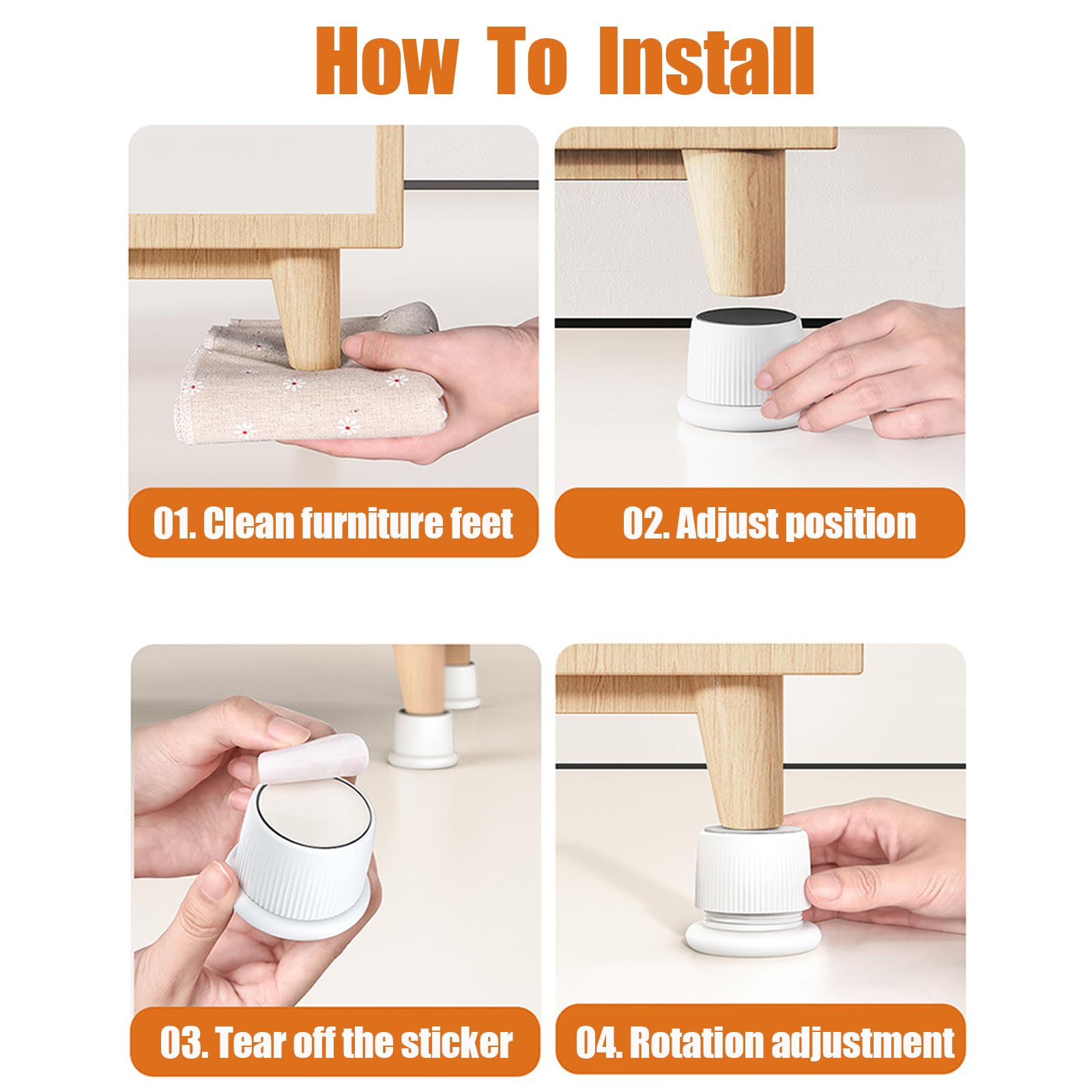 How To Install

01. Clean furniture feet

02. Adjust position

03. Tear off the sticker

04. Rotation adjustment