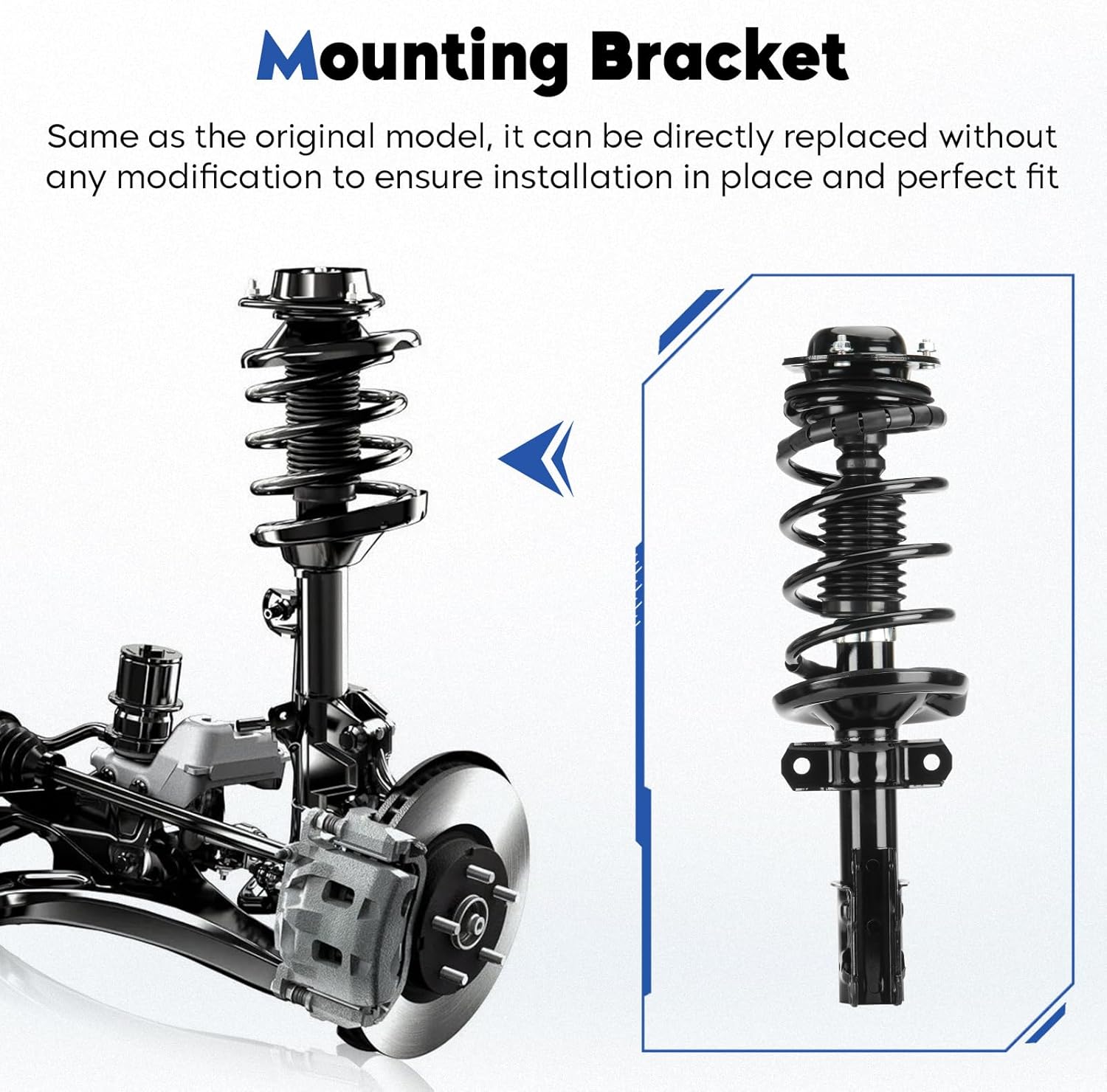 Mounting Bracket

Same as the original model, it can be directly replaced without any modification to ensure installation in place and perfect fit