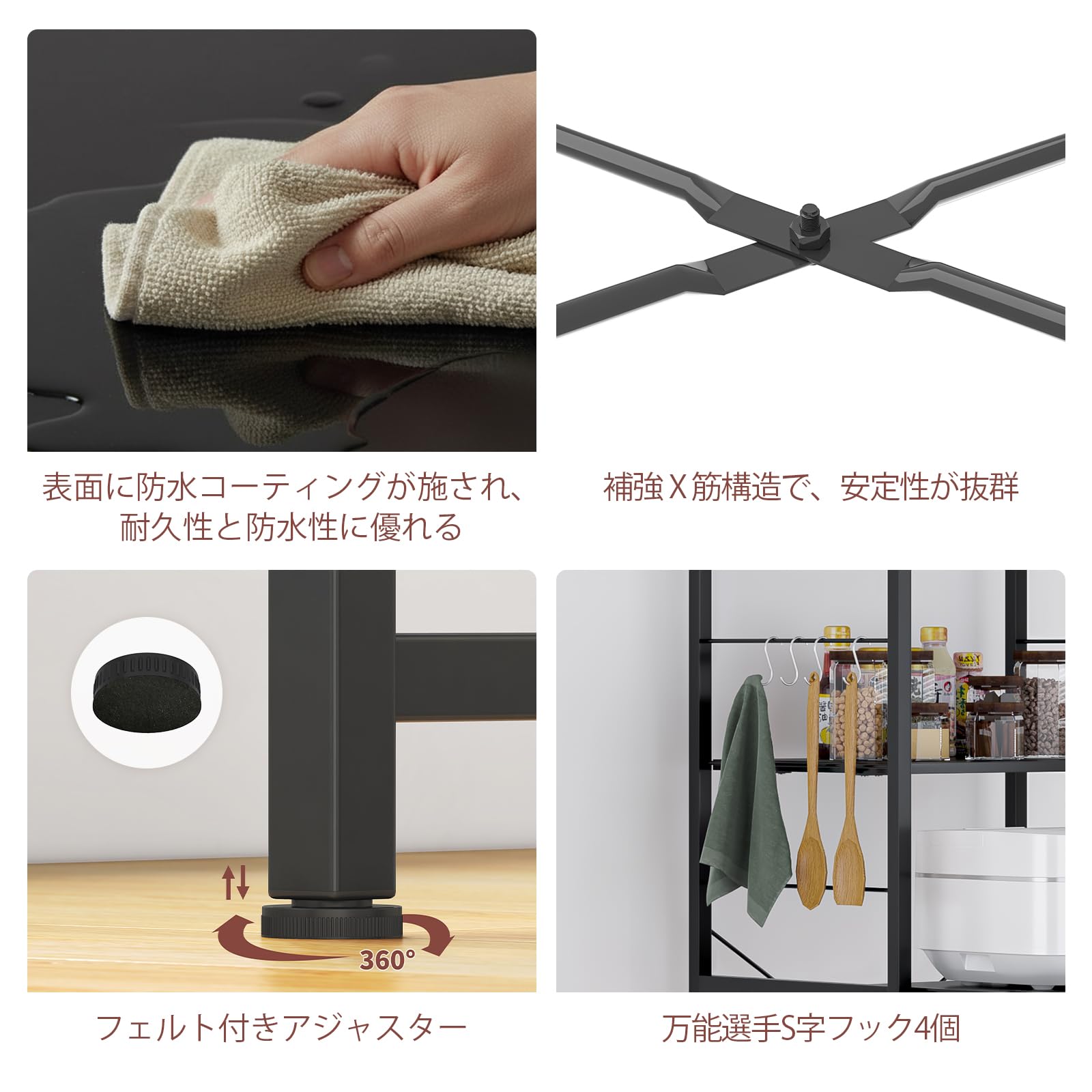 表面に防水コーティングが施され、耐久性と防水性に優れる

補強X筋構造で、安定性が抜群

360°

フェルト付きアジャスター

万能選手S字フック4個