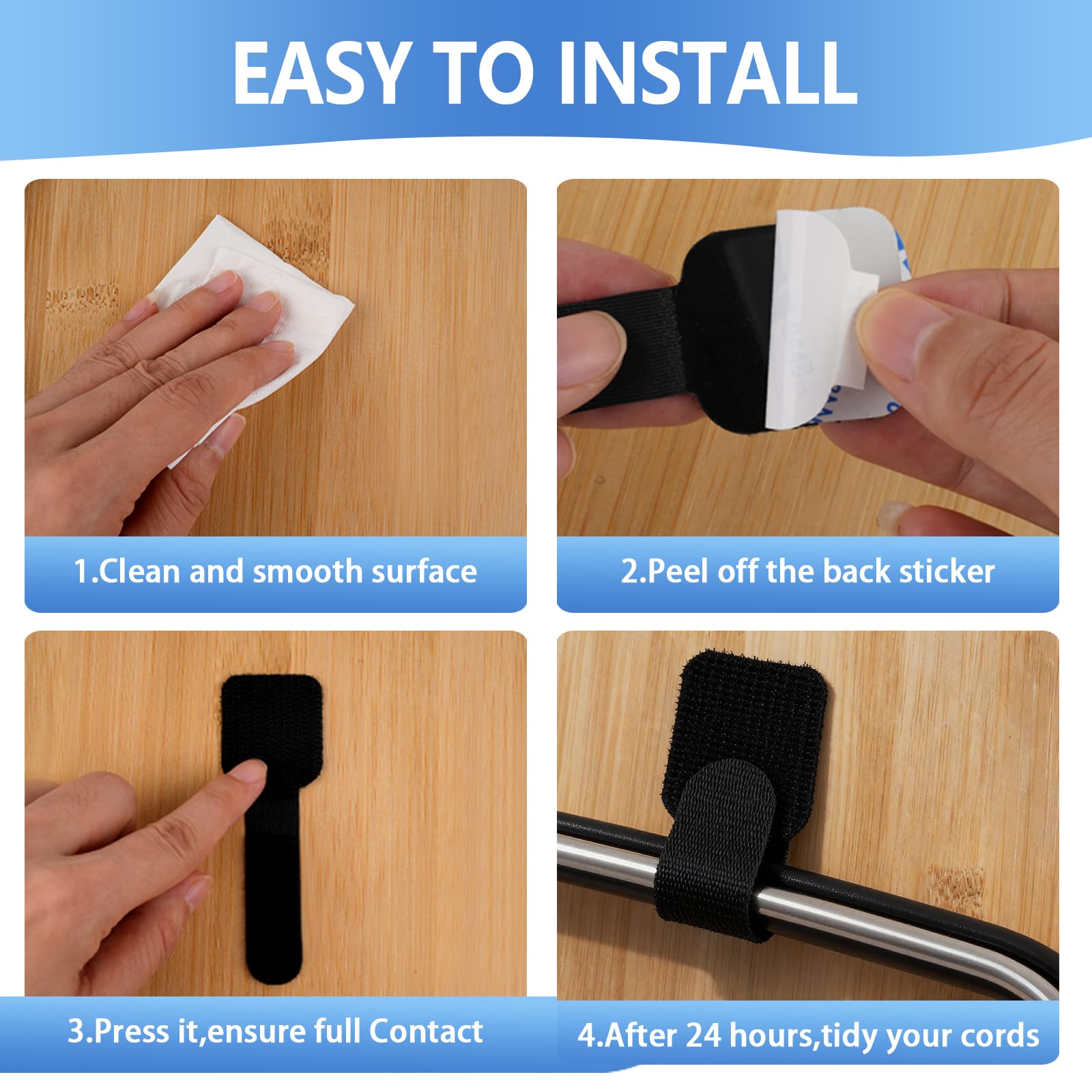 EASY TO INSTALL

1.Clean and smooth surface

2.Peel off the back sticker

3.Press it,ensure full Contact

4.After 24 hours,tidy your cords