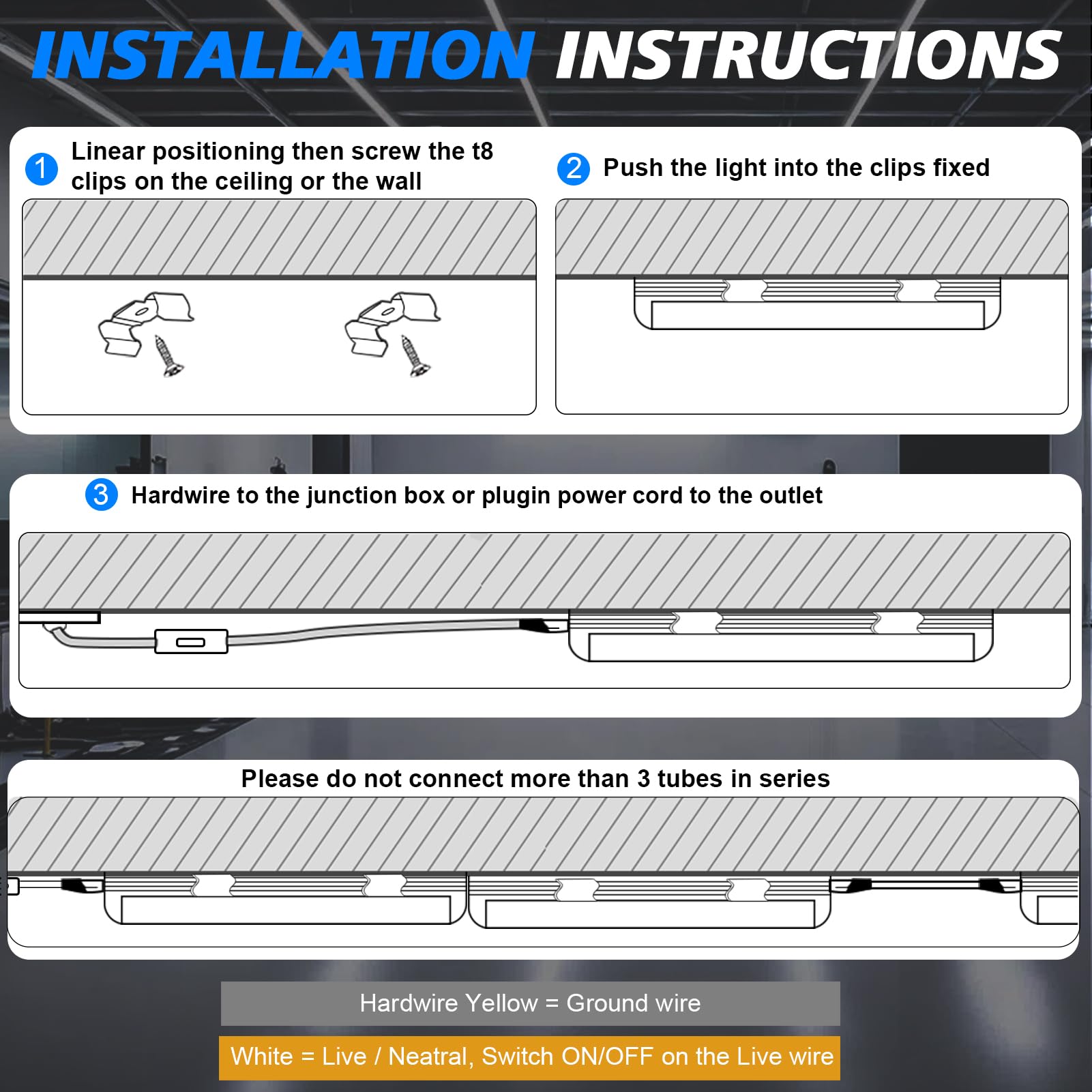 INSTALLATION INSTRUCTIONS

1 Linear positioning then screw the t8 clips on the ceiling or the wall

2 Push the light into the clips fixed

3 Hardwire to the junction box or plugin power cord to the outlet

Please do not connect more than 3 tubes in series

Hardwire Yellow = Ground wire

White = Live / Neatral, Switch ON/OFF on the Live wire