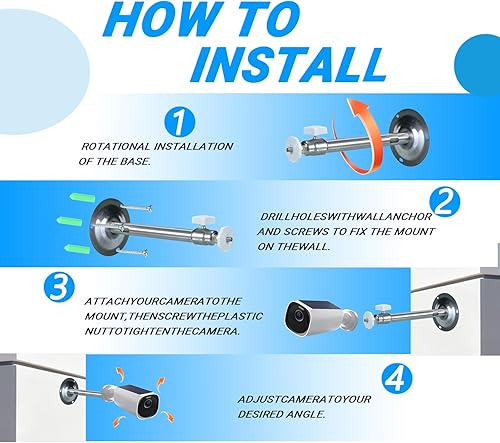 HOW TO INSTALL

1

ROTATIONAL INSTALLATION OF THE BASE.

2

DRILLHOLESWITHWALLANCHOR AND SCREWS TO FIX THE MOUNT ON THEWALL.

3

ATTACHYOURCAMERATOTHE MOUNT,THENSCREWTHEPLASTIC NUTTOTIGHTENTHECAMERA.

4

ADJUSTCAMERATOYOUR DESIRED ANGLE.