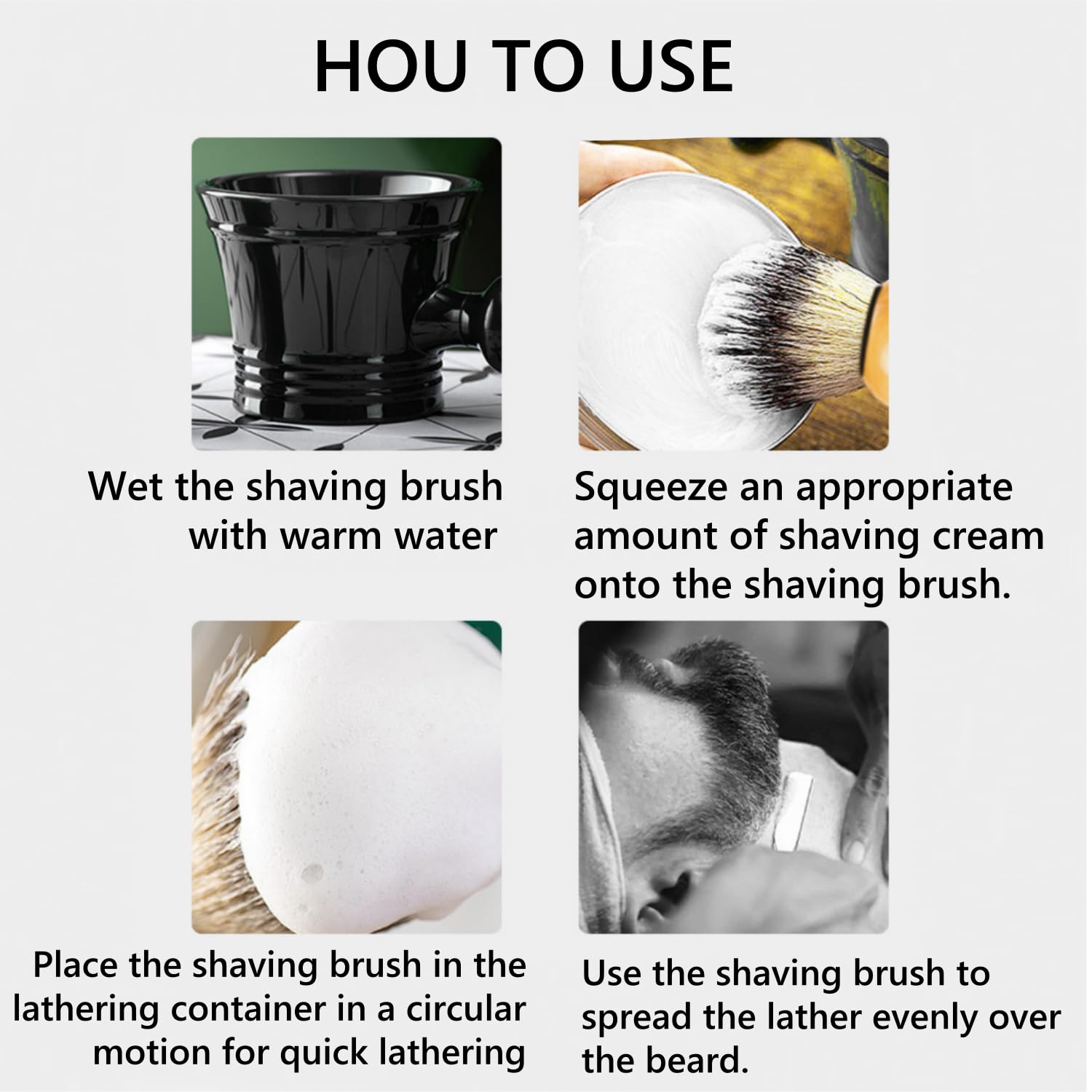 HOU TO USE

Wet the shaving brush with warm water

Squeeze an appropriate amount of shaving cream onto the shaving brush.

Place the shaving brush in the lathering container in a circular motion for quick lathering

Use the shaving brush to spread the lather evenly over the beard.