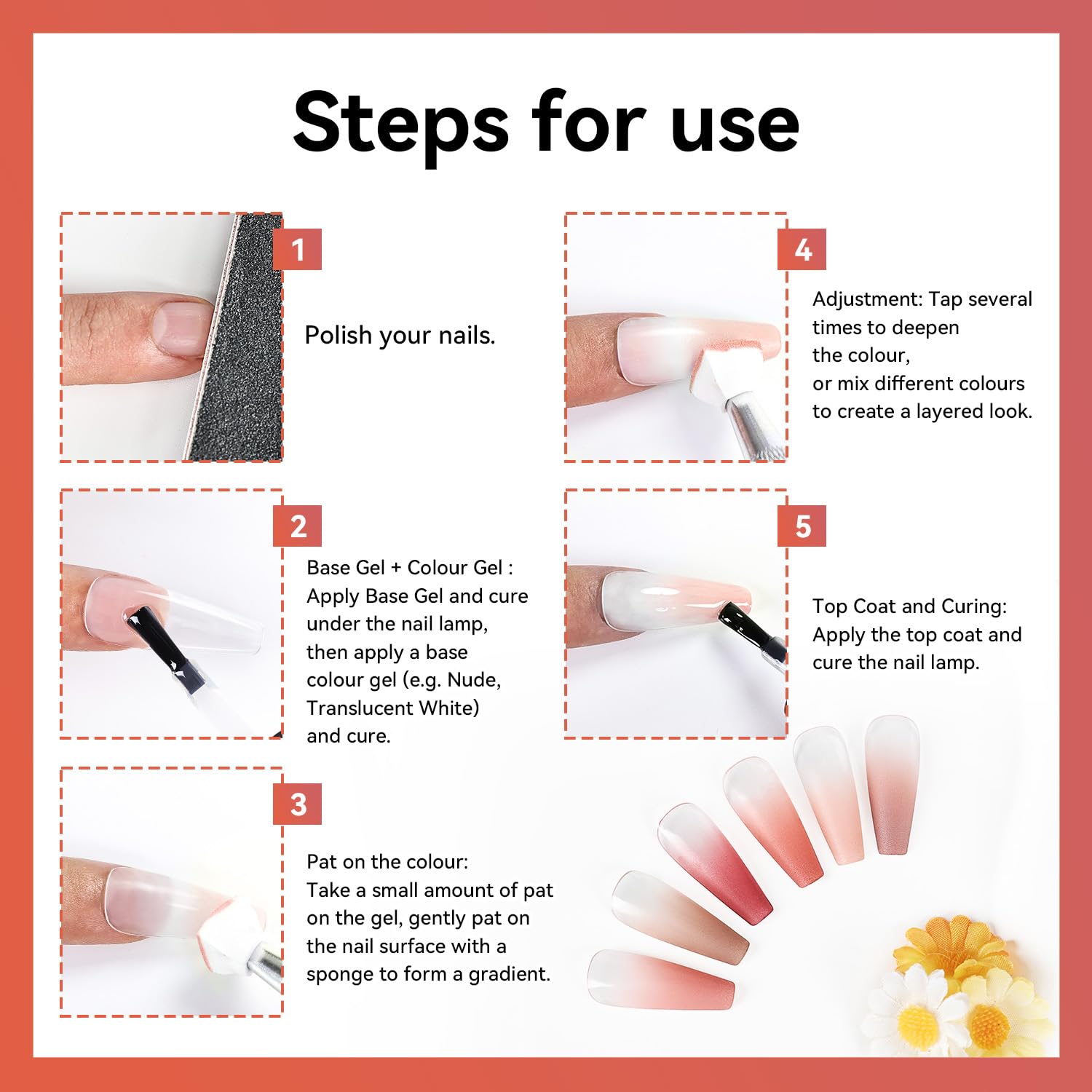 Steps for use

1

Polish your nails.

2

Base Gel + Colour Gel : Apply Base Gel and cure under the nail lamp, then apply a base colour gel (e.g. Nude, Translucent White) and cure.

3

Pat on the colour: Take a small amount of pat on the gel, gently pat on the nail surface with a sponge to form a gradient.

4

Adjustment: Tap several times to deepen the colour, or mix different colours to create a layered look.

5

Top Coat and Curing: Apply the top coat and cure the nail lamp.