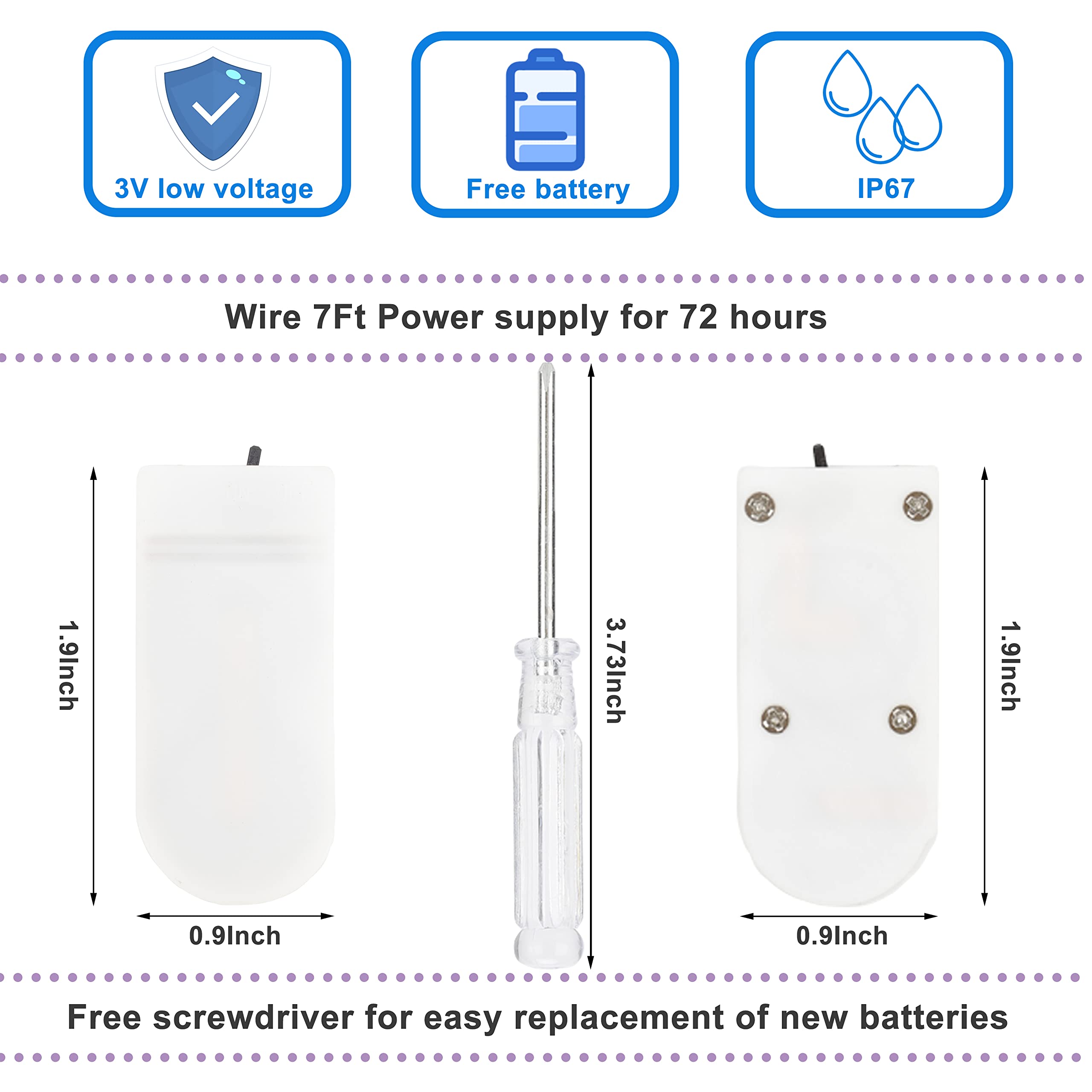 3V low voltage

Free battery

IP67

Wire 7Ft Power supply for 72 hours

1.9Inch

0.9Inch

3.73Inch

1.9Inch

0.9Inch

Free screwdriver for easy replacement of new batteries