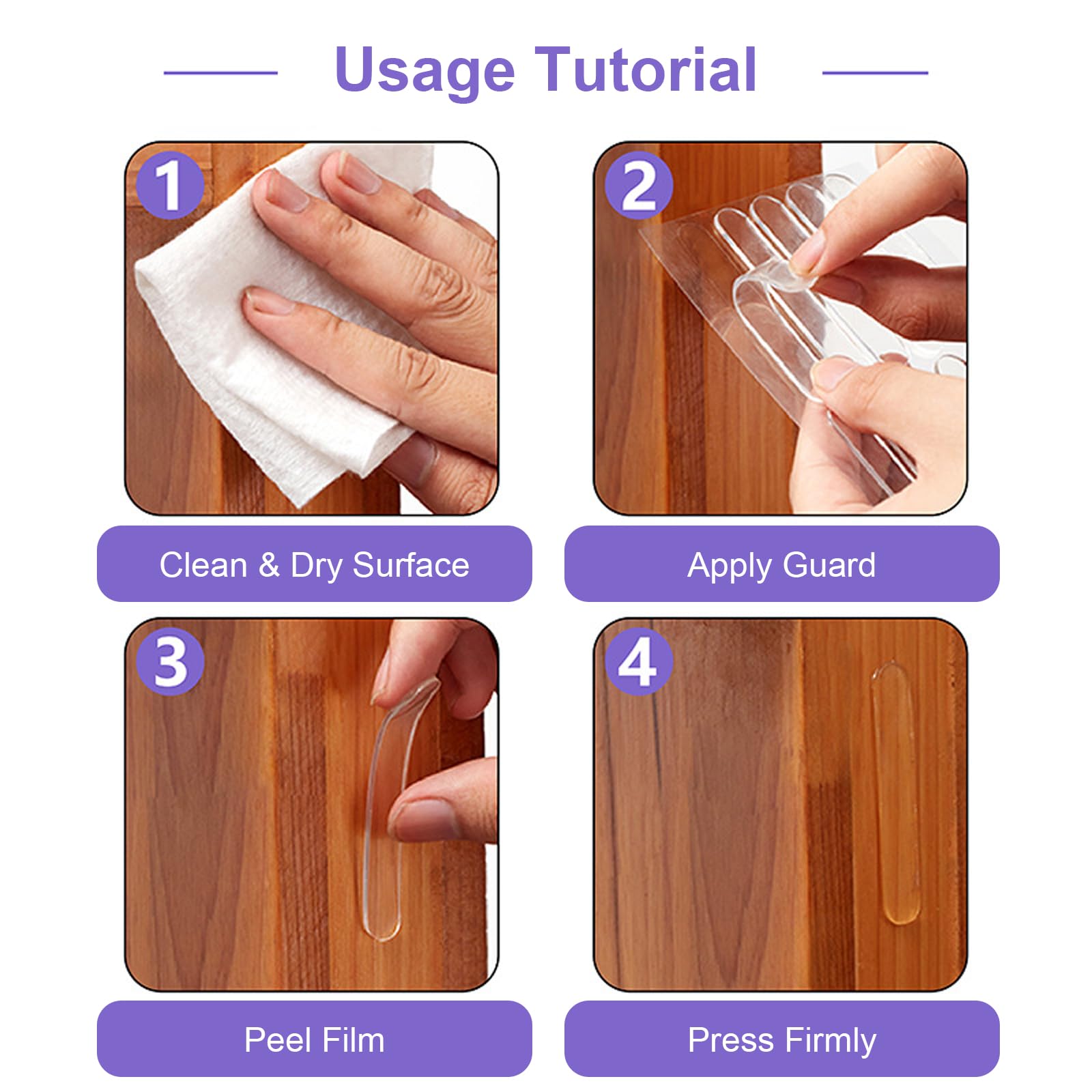 Usage Tutorial

1

Clean & Dry Surface

2

Apply Guard

3

Peel Film

4

Press Firmly