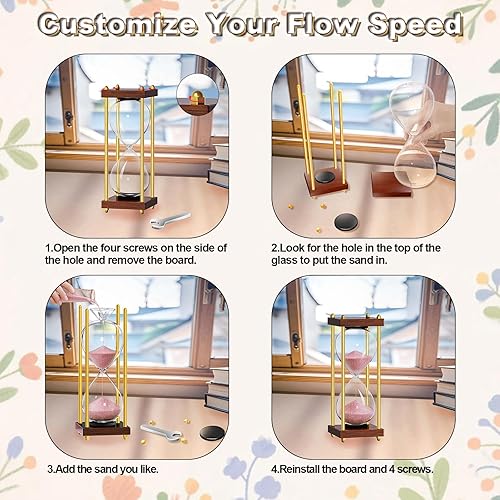 Customize Your Flow Speed

1.Open the four screws on the side of the hole and remove the board.

2.Look for the hole in the top of the glass to put the sand in.

3.Add the sand you like.

4.Reinstall the board and 4 screws.