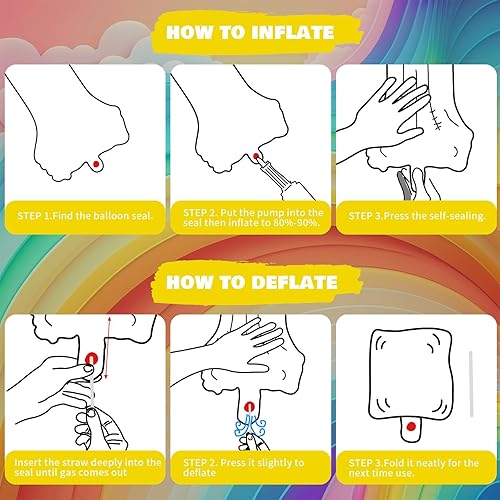 HOW TO INFLATE

STEP 1.Find the balloon seal.

STEP 2. Put the pump into the seal then inflate to 80%-90%.

STEP 3.Press the self-sealing.

HOW TO DEFLATE

Insert the straw deeply into the seal until gas comes out

STEP 2. Press it slightly to deflate

STEP 3.Fold it neatly for the next time use.