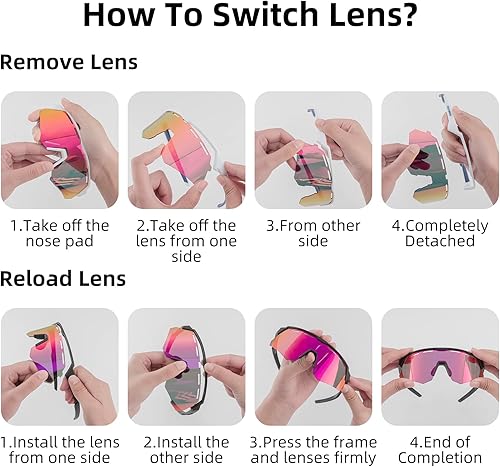 How To Switch Lens?

Remove Lens

1.Take off the nose pad

2.Take off the lens from one side

3.From other side

4.Completely Detached

Reload Lens

1.Install the lens from one side

2.Install the other side

3.Press the frame and lenses firmly

4.End of Completion