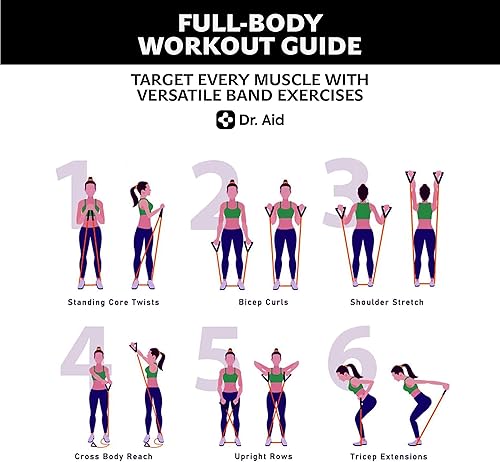 FULL-BODY WORKOUT GUIDE

TARGET EVERY MUSCLE WITH VERSATILE BAND EXERCISES

Dr. Aid

1

Standing Core Twists

2

Bicep Curls

3

Shoulder Stretch

4

Cross Body Reach

5

Upright Rows

6

Tricep Extensions