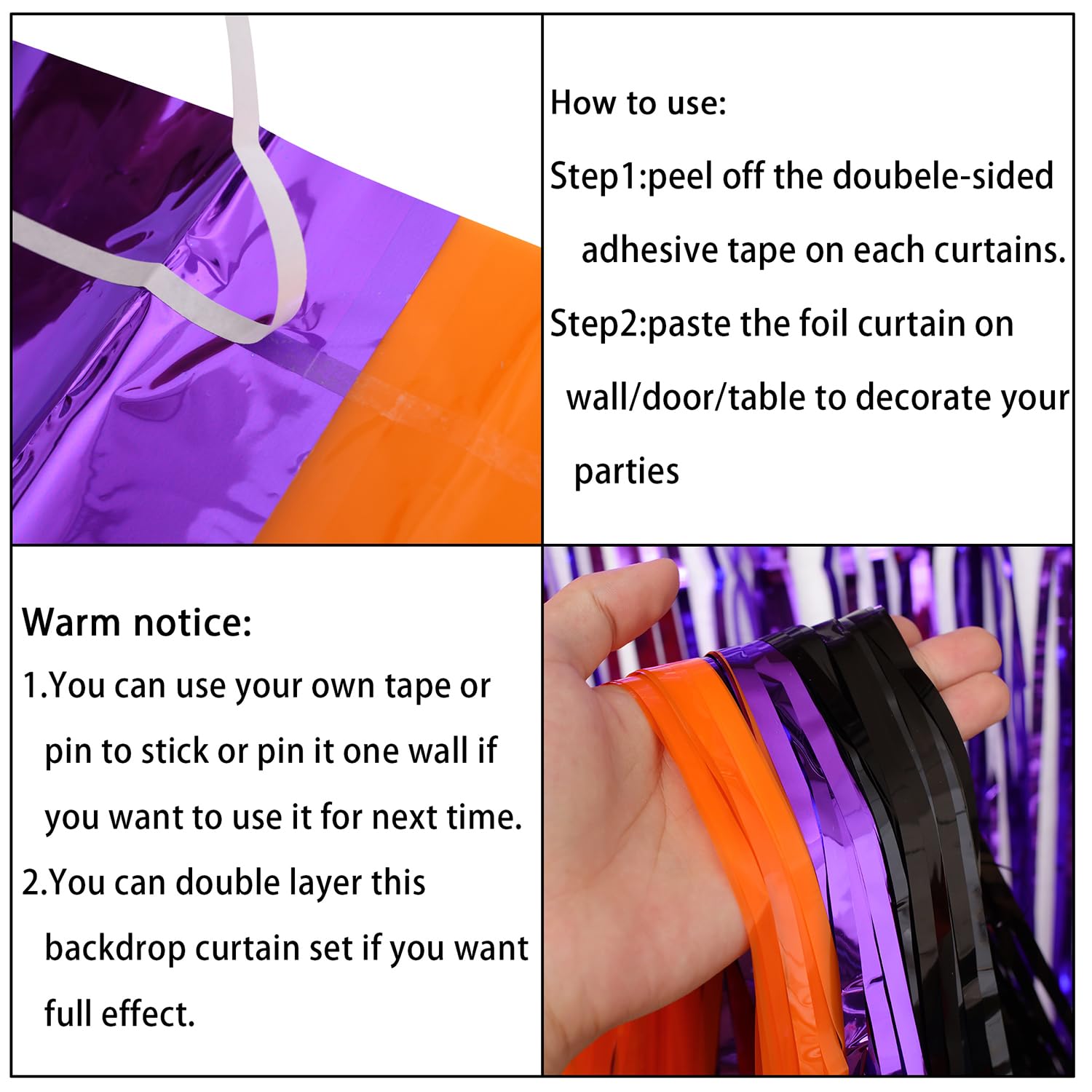 How to use:

Step1:peel off the doubele-sided adhesive tape on each curtains.

Step2:paste the foil curtain on wall/door/table to decorate your parties

Warm notice:

1.You can use your own tape or pin to stick or pin it one wall if you want to use it for next time.

2.You can double layer this backdrop curtain set if you want full effect.