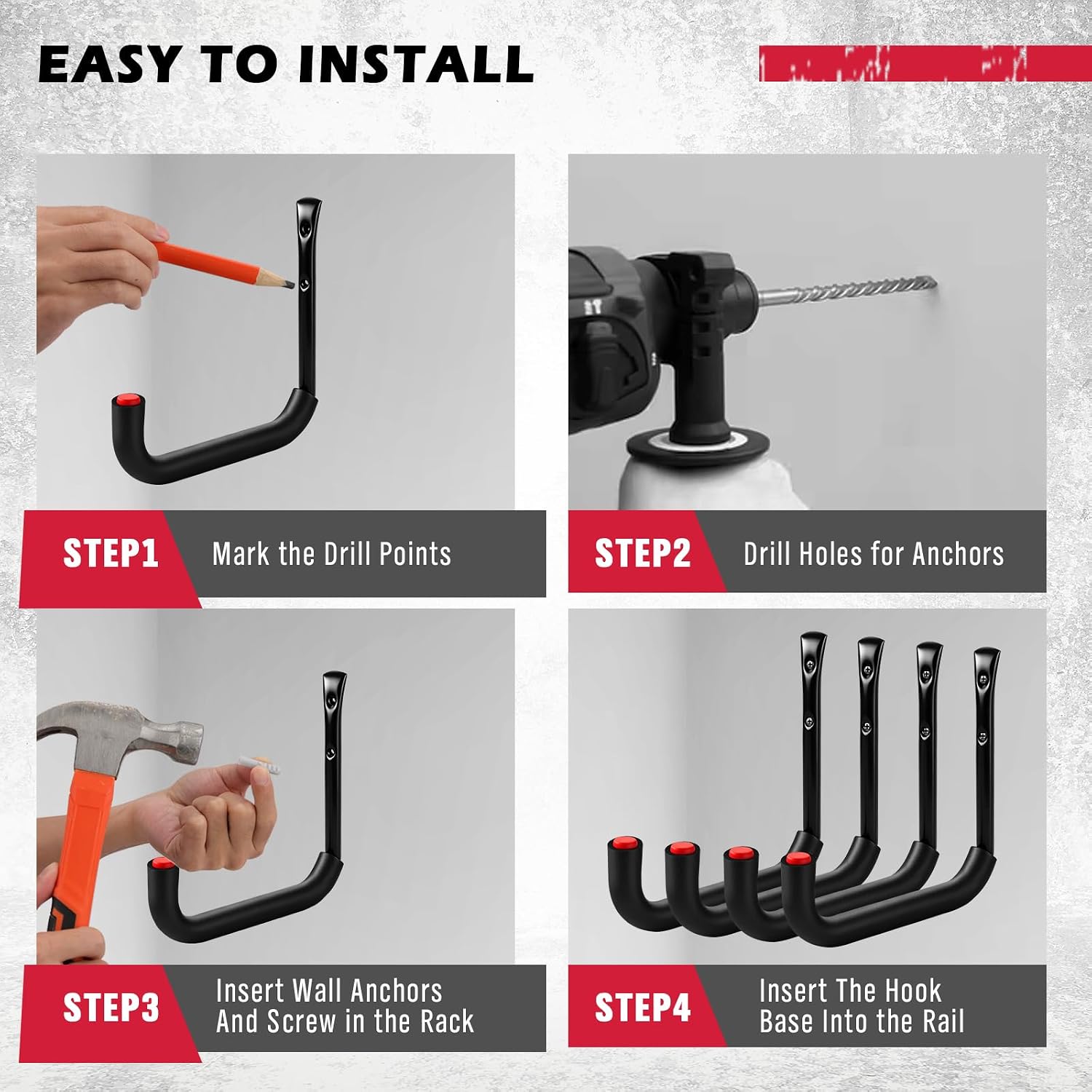 EASY TO INSTALL

STEP1 Mark the Drill Points

STEP2 Drill Holes for Anchors

STEP3 Insert Wall Anchors And Screw in the Rack

STEP4 Insert The Hook Base Into the Rail