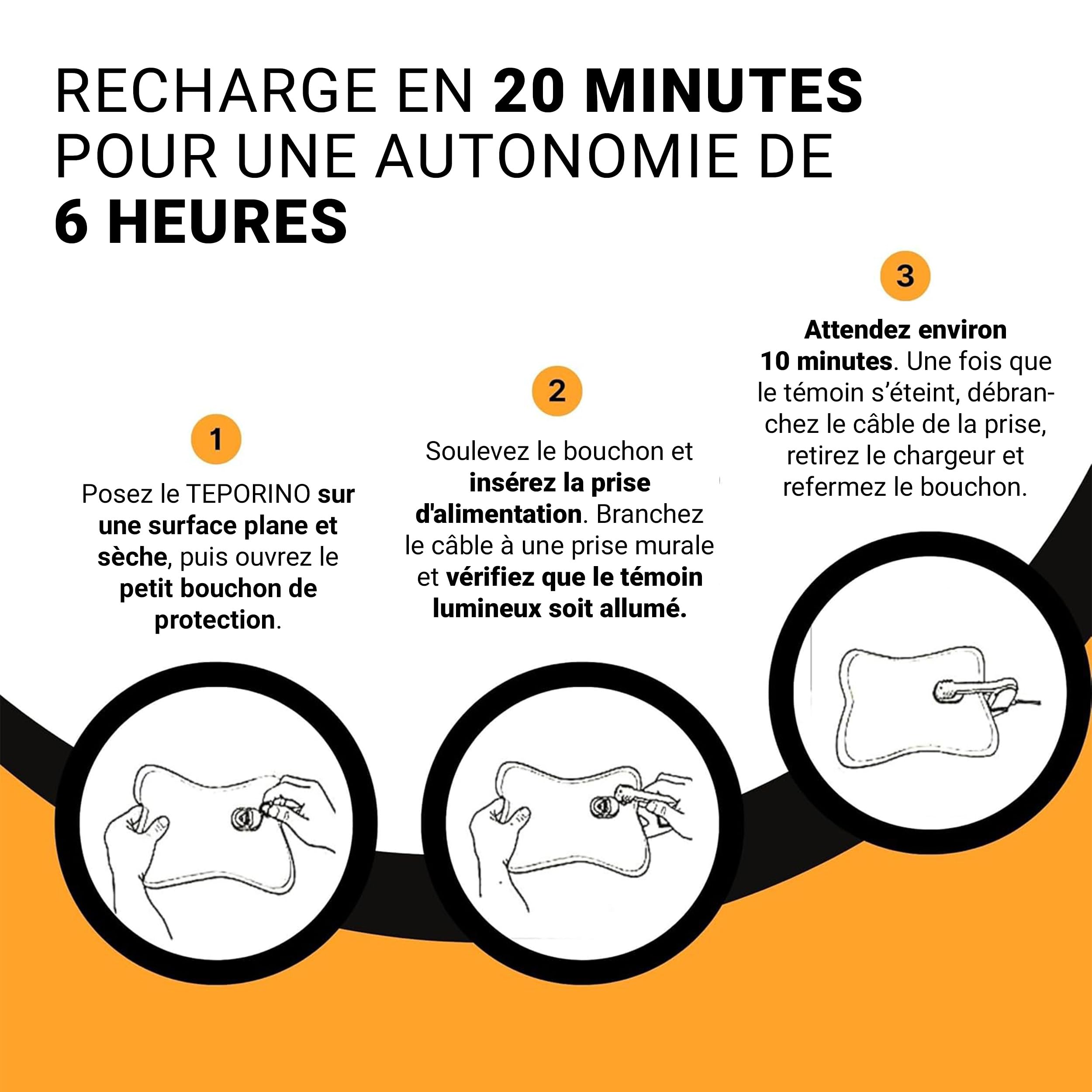 RECHARGE EN 20 MINUTES POUR UNE AUTONOMIE DE 6 HEURES

1

Posez le TEPORINO sur une surface plane et sèche, puis ouvrez le petit bouchon de protection.

2

Soulevez le bouchon et insérez la prise d'alimentation. Branchez le câble à une prise murale et vérifiez que le témoin lumineux soit allumé.

3

Attendez environ 10 minutes. Une fois que le témoin s'éteint, débranchez le câble de la prise, retirez le chargeur et refermez le bouchon.