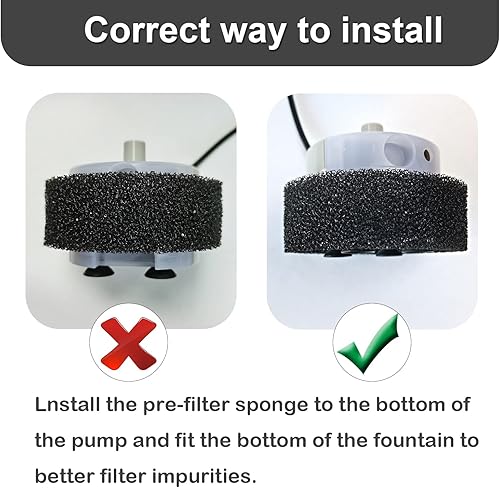 Correct way to install

Lnstall the pre-filter sponge to the bottom of the pump and fit the bottom of the fountain to better filter impurities.