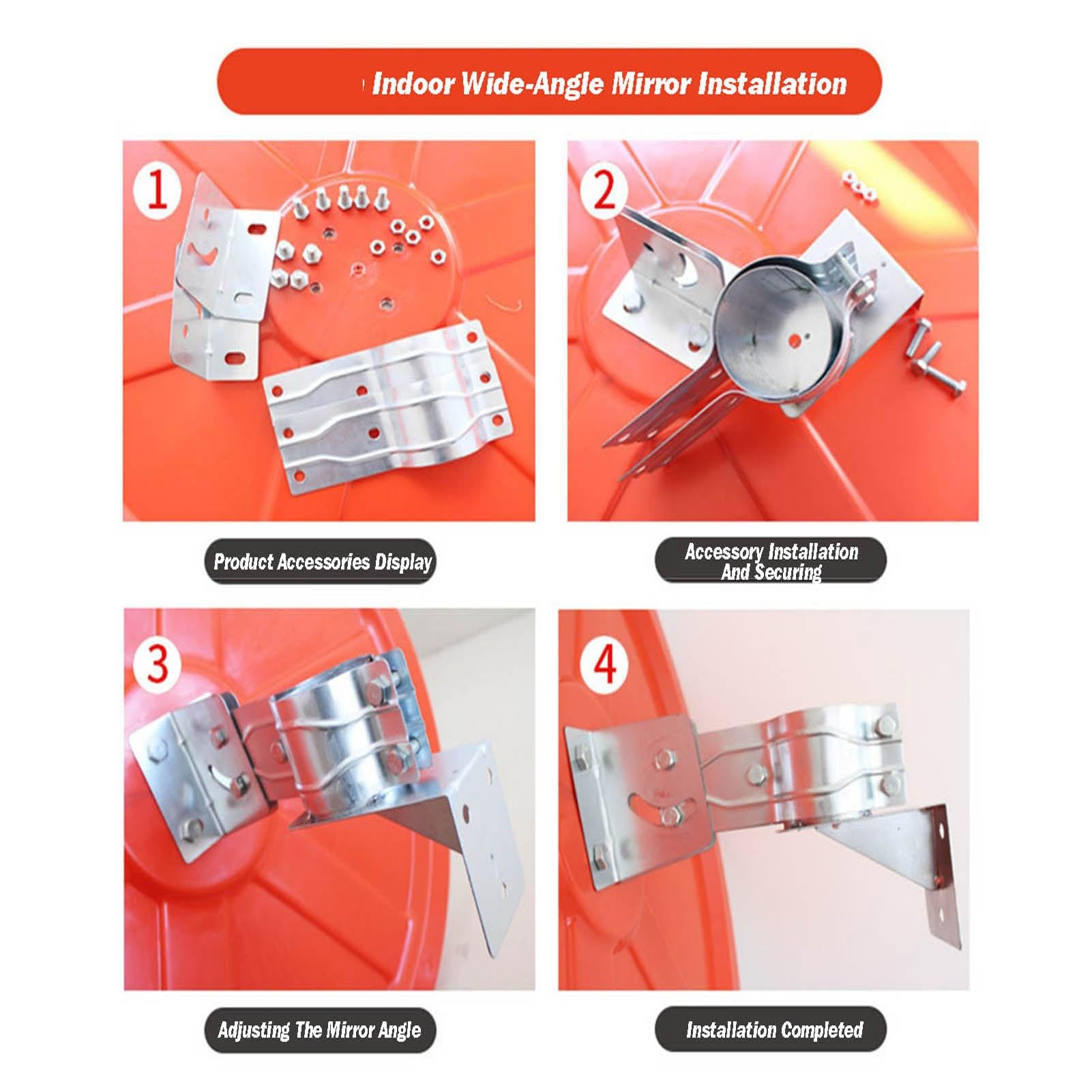 Indoor Wide-Angle Mirror Installation

1

Product Accessories Display

2

Accessory Installation And Securing

3

Adjusting The Mirror Angle

4

Installation Completed