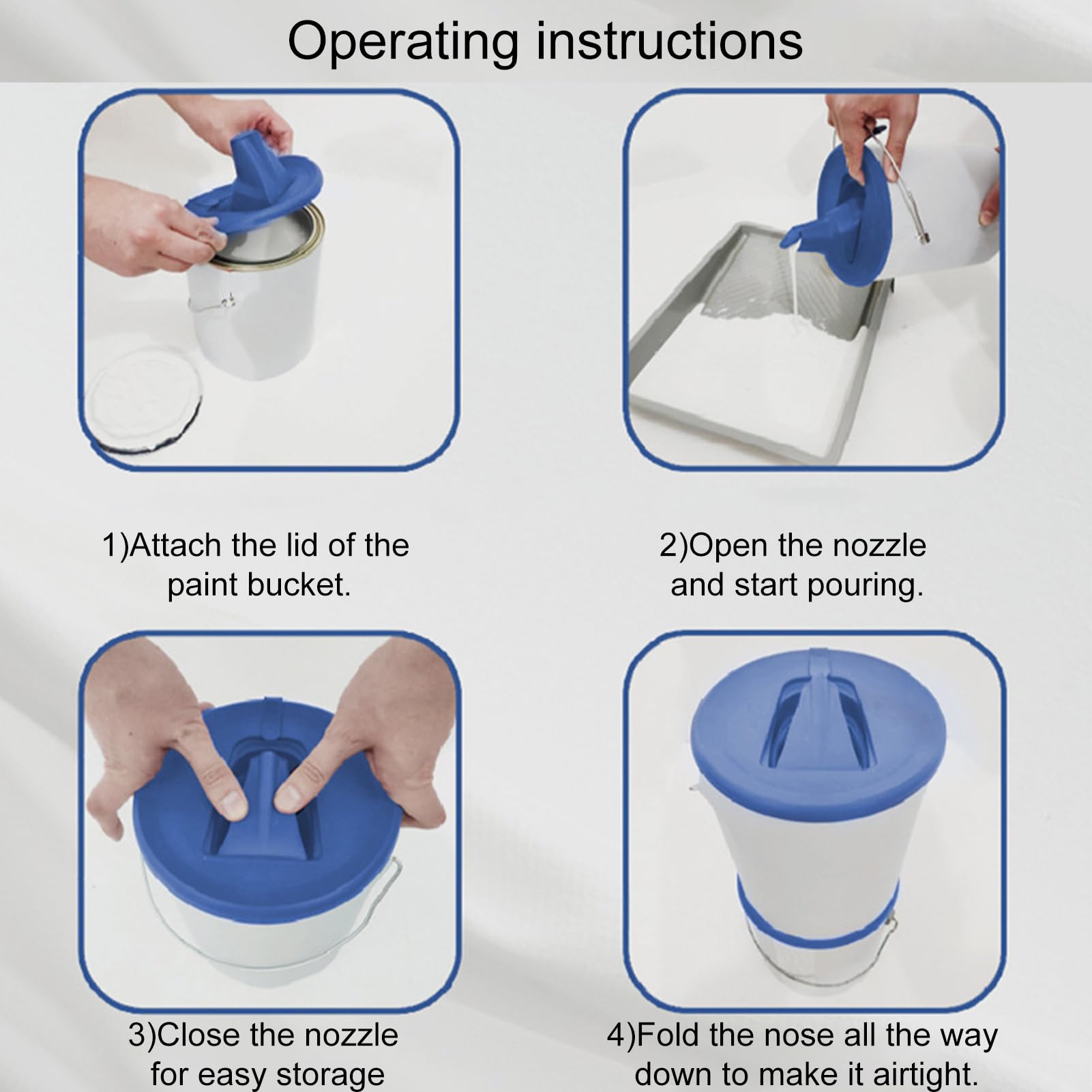 Operating instructions

1)Attach the lid of the paint bucket.

2)Open the nozzle and start pouring.

3)Close the nozzle for easy storage

4)Fold the nose all the way down to make it airtight.