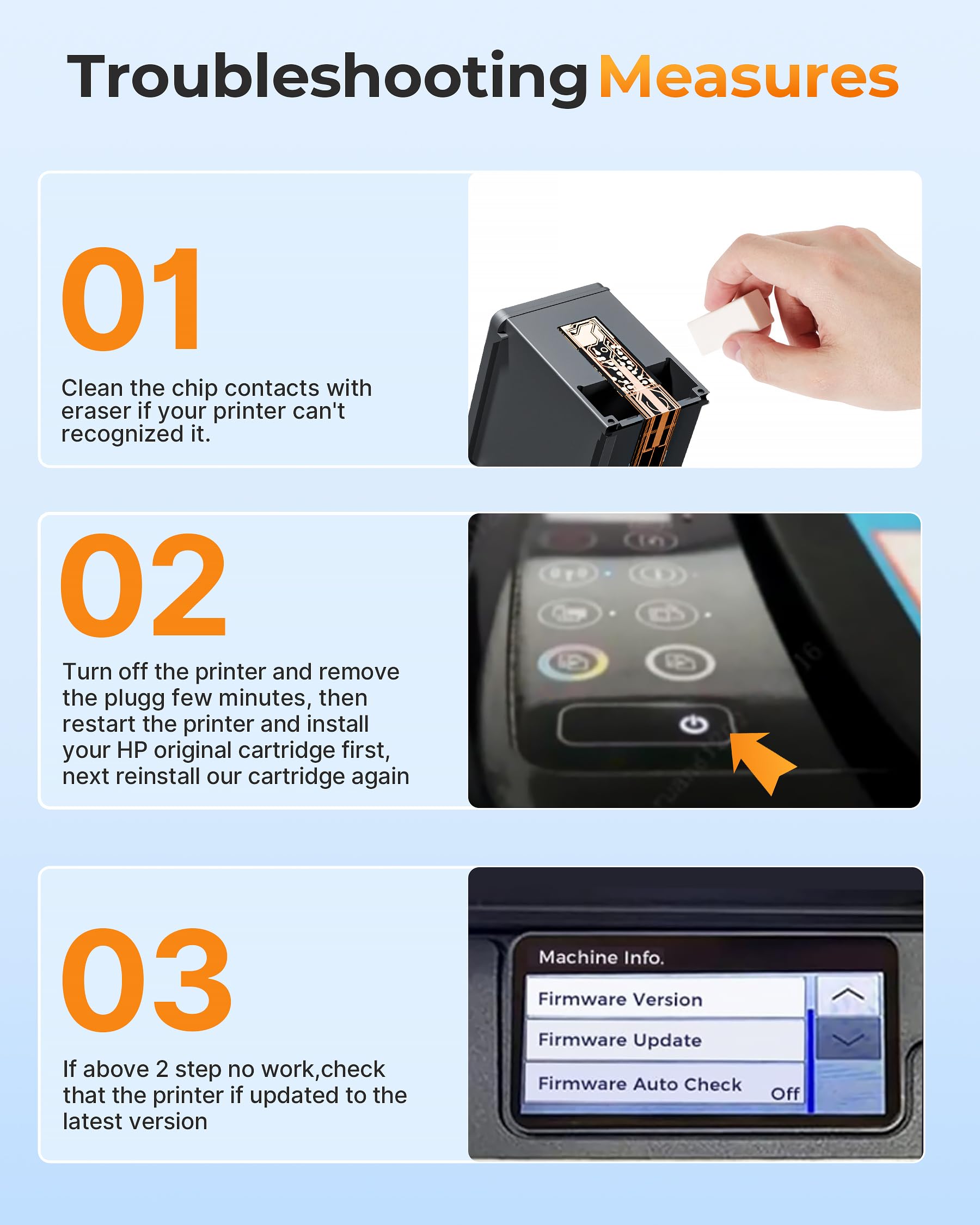 Troubleshooting Measures

01

Clean the chip contacts with eraser if your printer can't recognized it.

02

Turn off the printer and remove the plugg few minutes, then restart the printer and install your HP original cartridge first, next reinstall our cartridge again

03

If above 2 step no work,check that the printer if updated to the latest version

Machine Info.

Firmware Version

Firmware Update

Firmware Auto Check Off