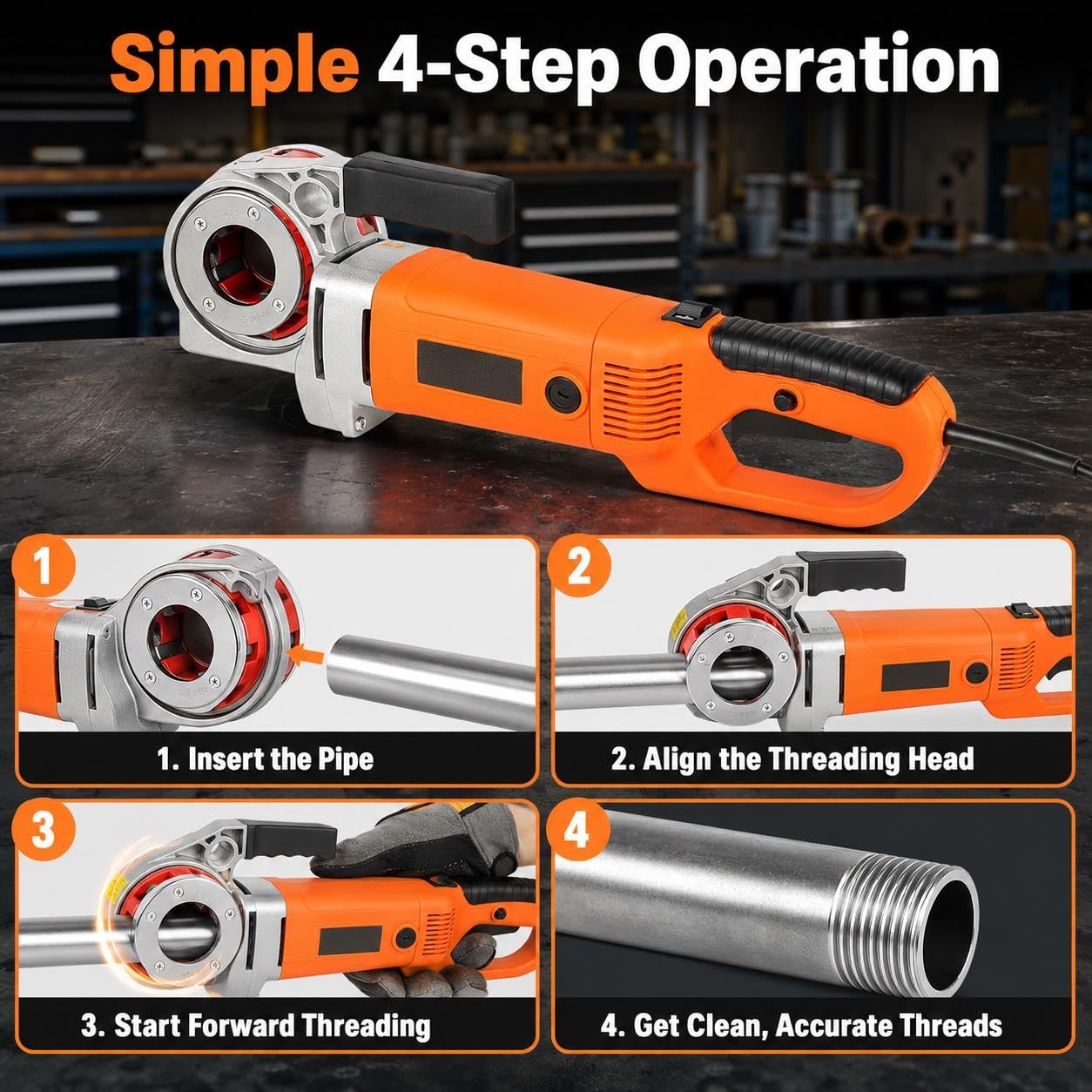 Simple 4-Step Operation

1

1. Insert the Pipe

2

2. Align the Threading Head

3

3. Start Forward Threading

4

4. Get Clean, Accurate Threads