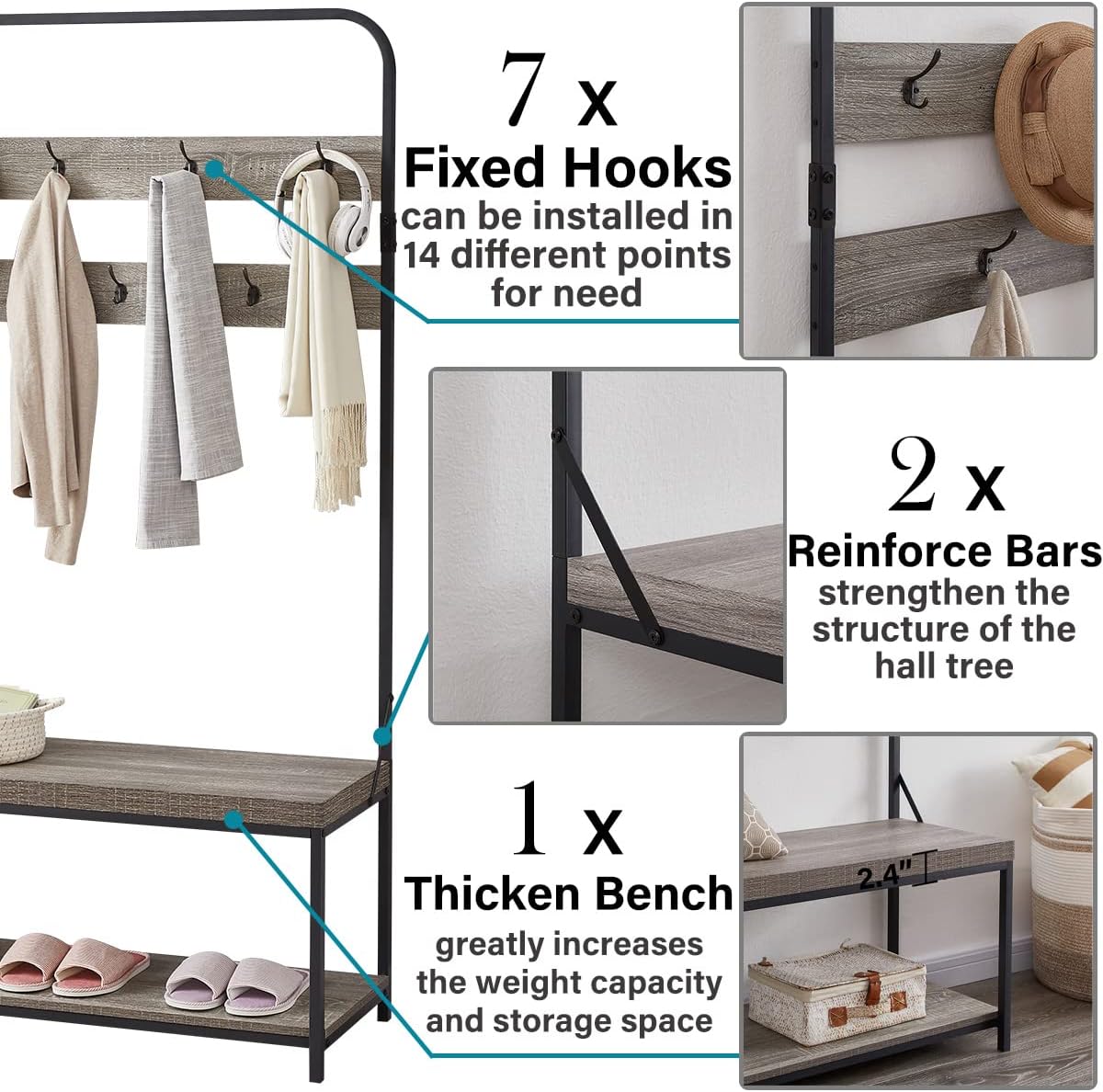 7 x
Fixed Hooks
can be installed in 14 different points for need

2 x
Reinforce Bars
strengthen the structure of the hall tree

1 x
Thicken Bench
greatly increases the weight capacity and storage space

2.4"