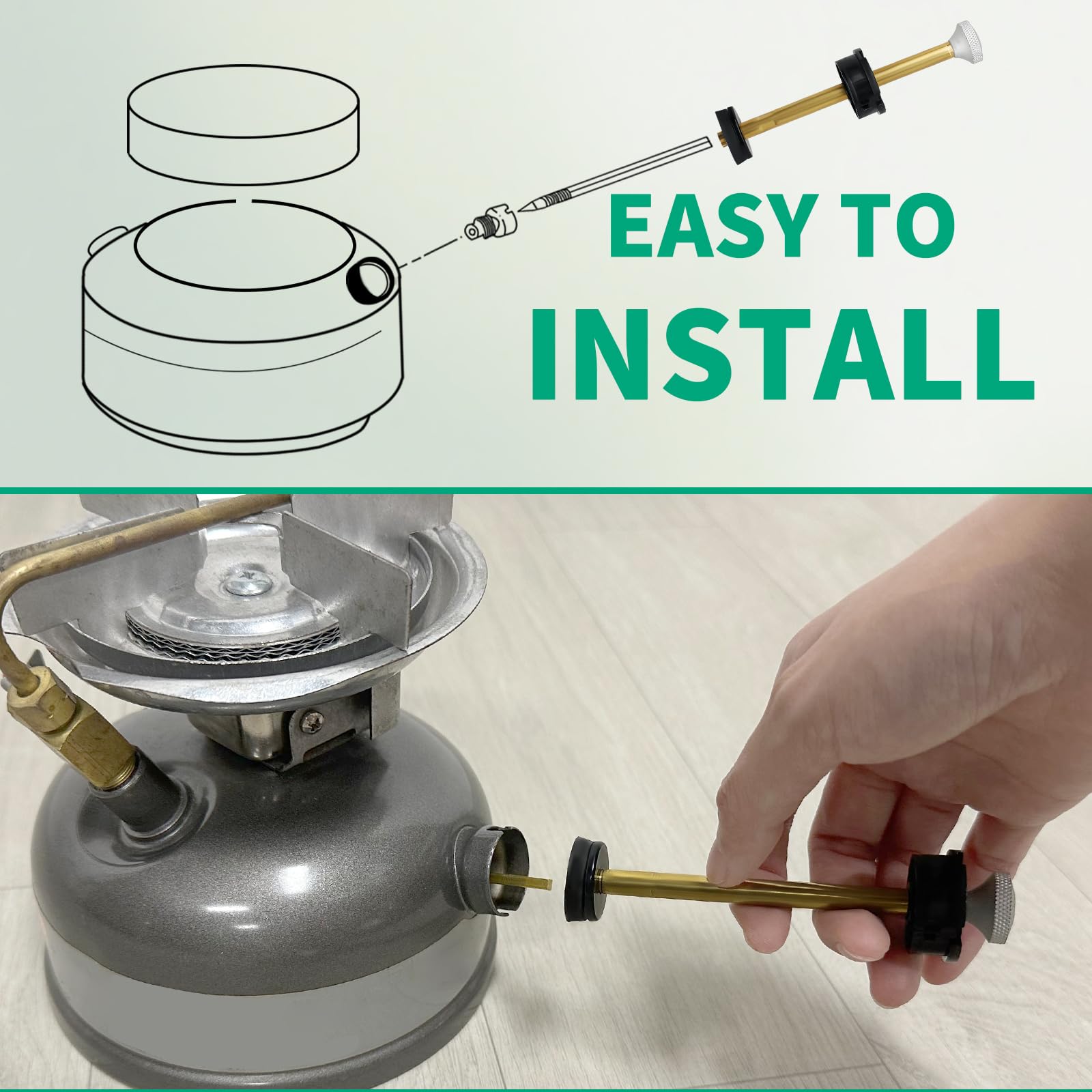 EASY TO
INSTALL