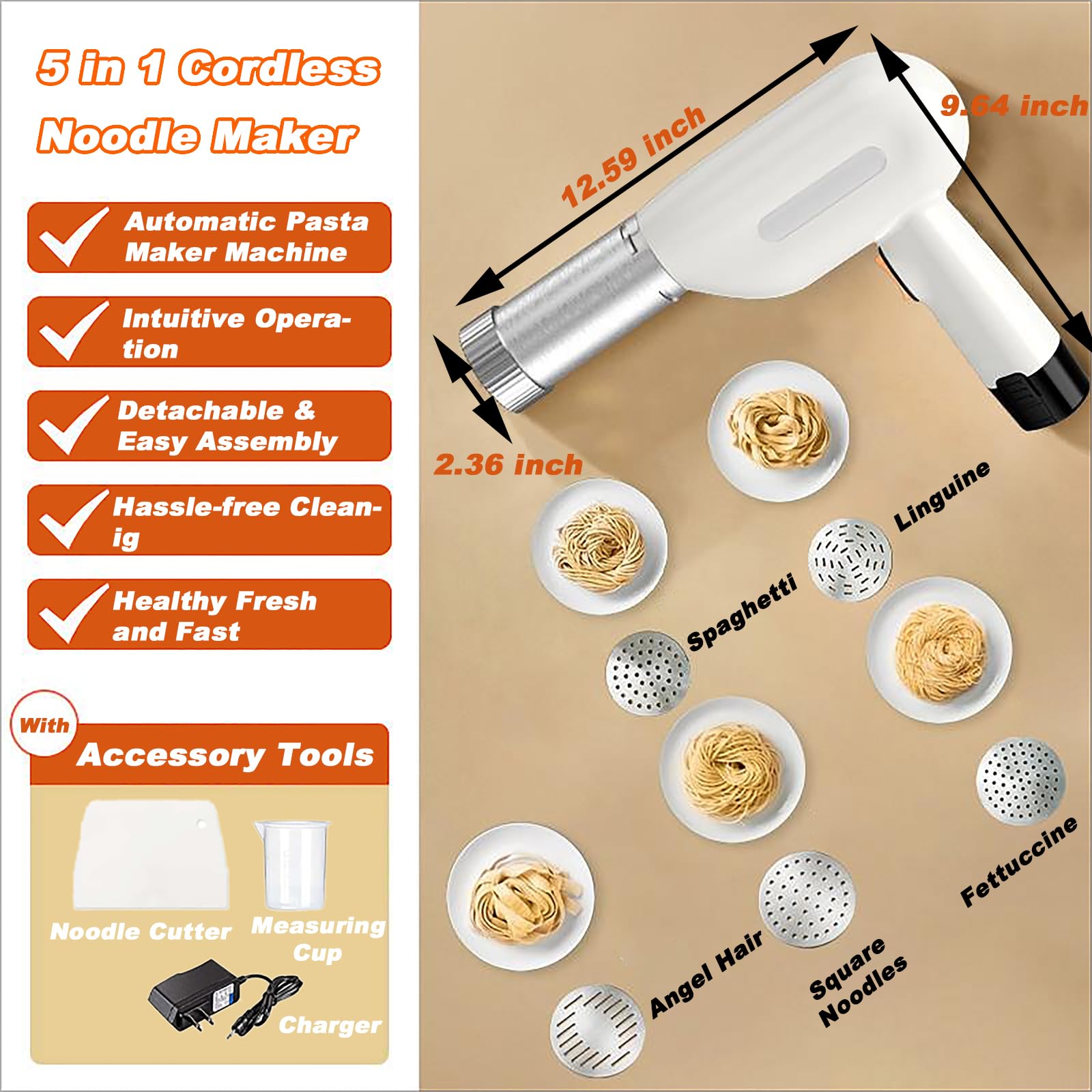 5 in 1 Cordless Noodle Maker

Automatic Pasta Maker Machine

Intuitive Operation

Detachable & Easy Assembly

Hassle-free Cleanig

Healthy Fresh and Fast

With

Accessory Tools

Noodle Cutter

Measuring Cup

Charger

12.59 inch

9.64 inch

2.36 inch

Linguine

Spaghetti

Fettuccine

Angel Hair

Square Noodles