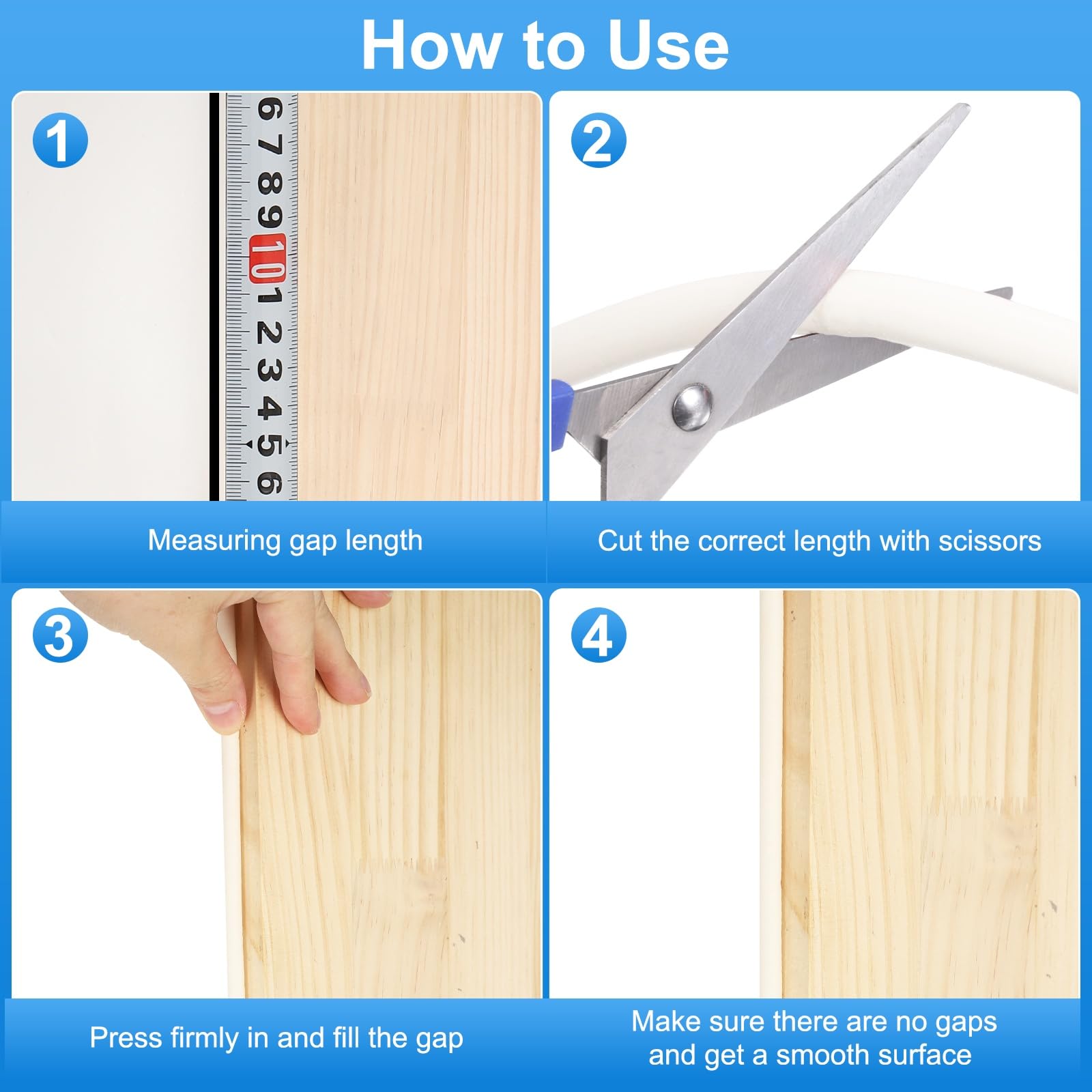 How to Use

1

6 7 8 9 10 1 2 3 4 5 6

Measuring gap length

2

Cut the correct length with scissors

3

Press firmly in and fill the gap

4

Make sure there are no gaps and get a smooth surface