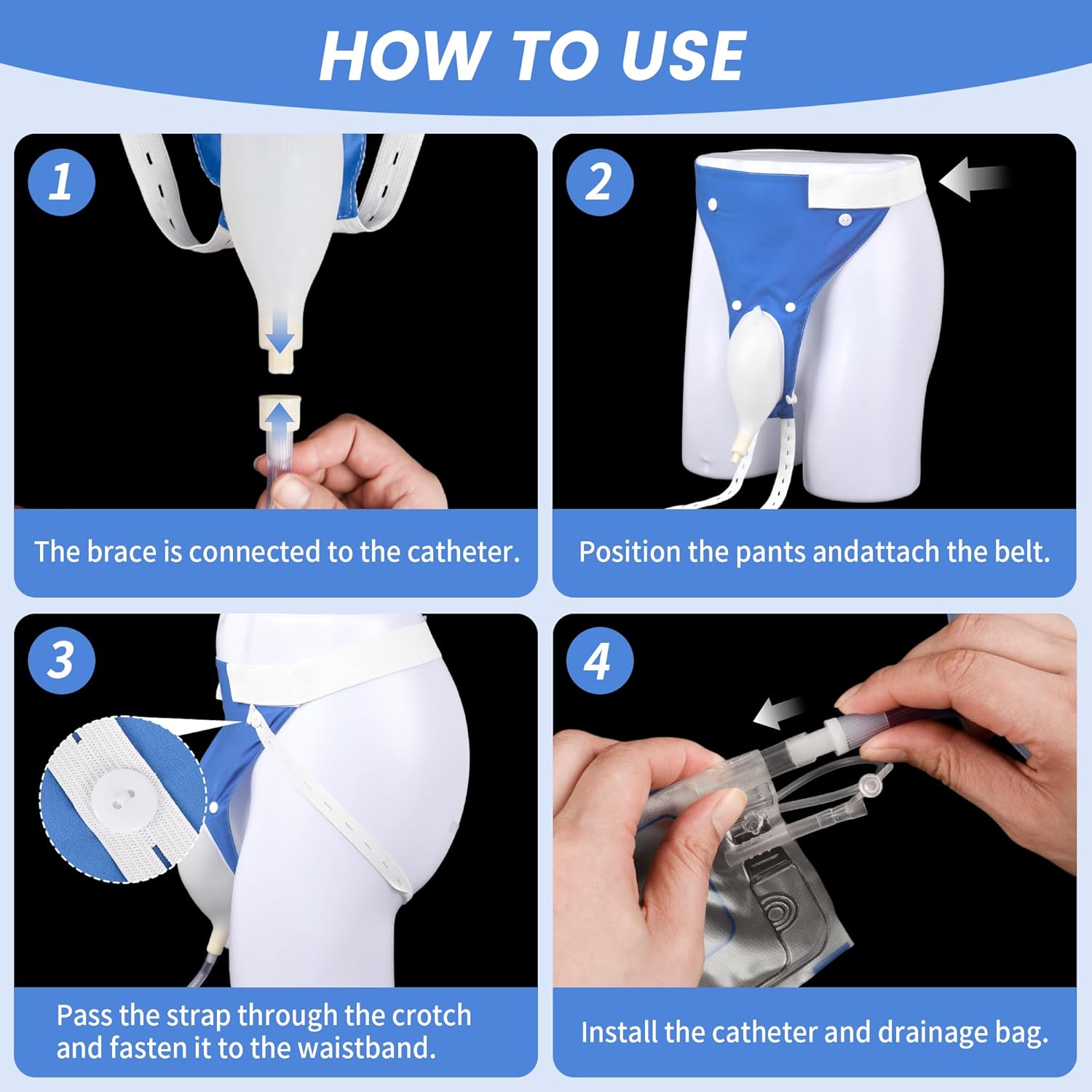 HOW TO USE

1

The brace is connected to the catheter.

2

Position the pants andattach the belt.

3

Pass the strap through the crotch and fasten it to the waistband.

4

Install the catheter and drainage bag.