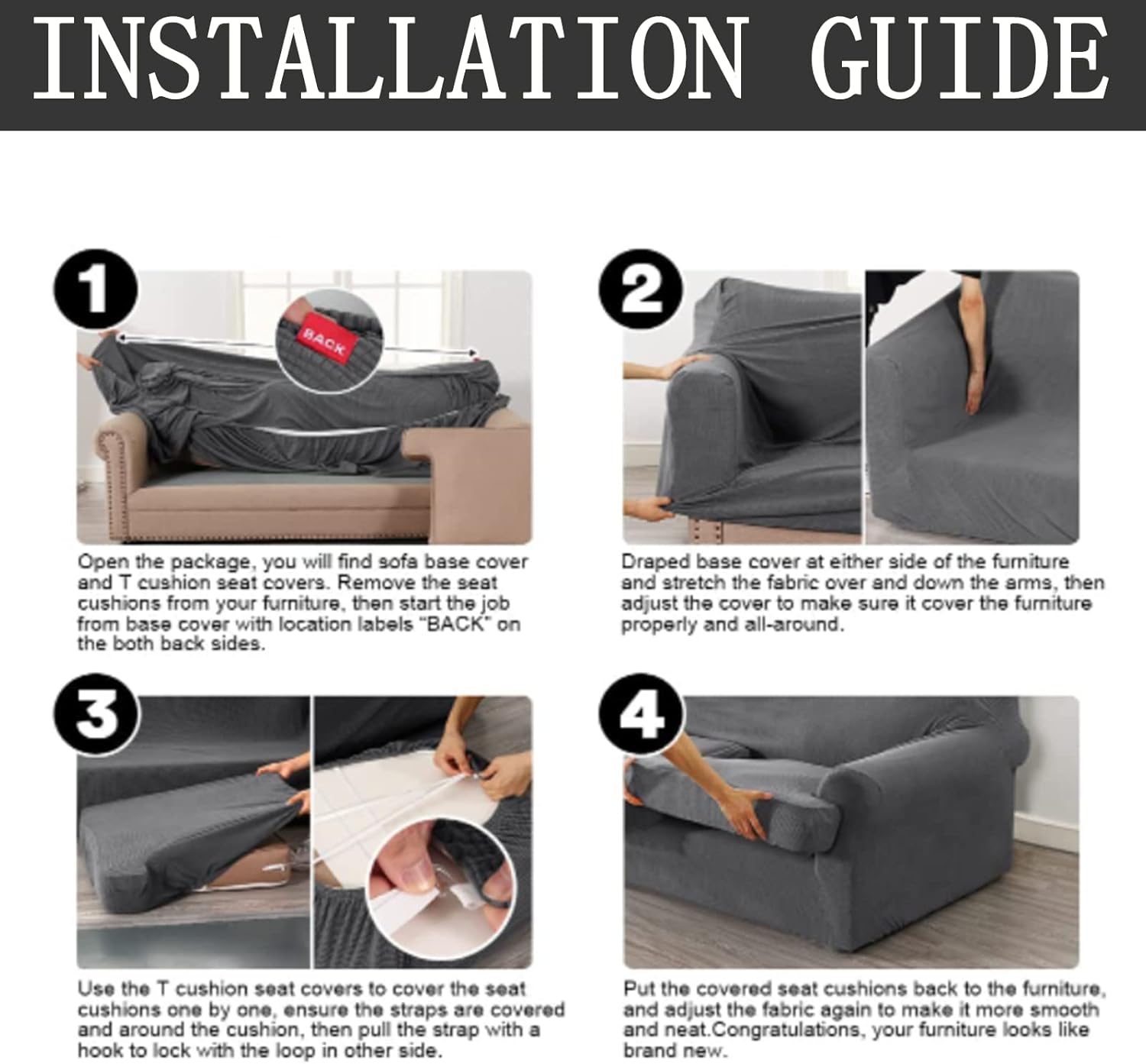 INSTALLATION GUIDE

1

BACK

Open the package, you will find sofa base cover and T cushion seat covers. Remove the seat cushions from your furniture, then start the job from base cover with location labels "BACK" on the both back sides.

2

Draped base cover at either side of the furniture and stretch the fabric over and down the arms, then adjust the cover to make sure it cover the furniture properly and all-around.

3

Use the T cushion seat covers to cover the seat cushions one by one, ensure the straps are covered and around the cushion, then pull the strap with a hook to lock with the loop in other side.

4

Put the covered seat cushions back to the furniture, and adjust the fabric again to make it more smooth and neat.Congratulations, your furniture looks like brand new.