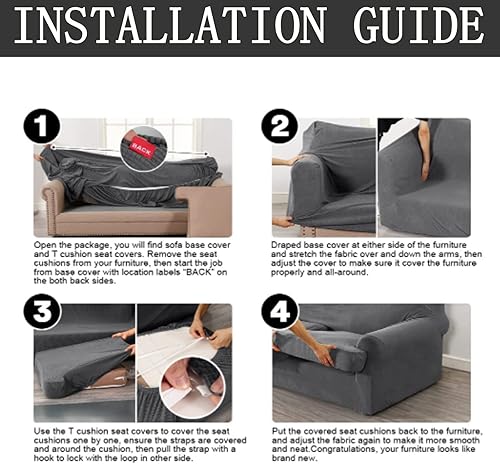 INSTALLATION GUIDE

1

BACK

Open the package, you will find sofa base cover and T cushion seat covers. Remove the seat cushions from your furniture, then start the job from base cover with location labels "BACK" on the both back sides.

2

Draped base cover at either side of the furniture and stretch the fabric over and down the arms, then adjust the cover to make sure it cover the furniture properly and all-around.

3

Use the T cushion seat covers to cover the seat cushions one by one, ensure the straps are covered and around the cushion, then pull the strap with a hook to lock with the loop in other side.

4

Put the covered seat cushions back to the furniture, and adjust the fabric again to make it more smooth and neat.Congratulations, your furniture looks like brand new.