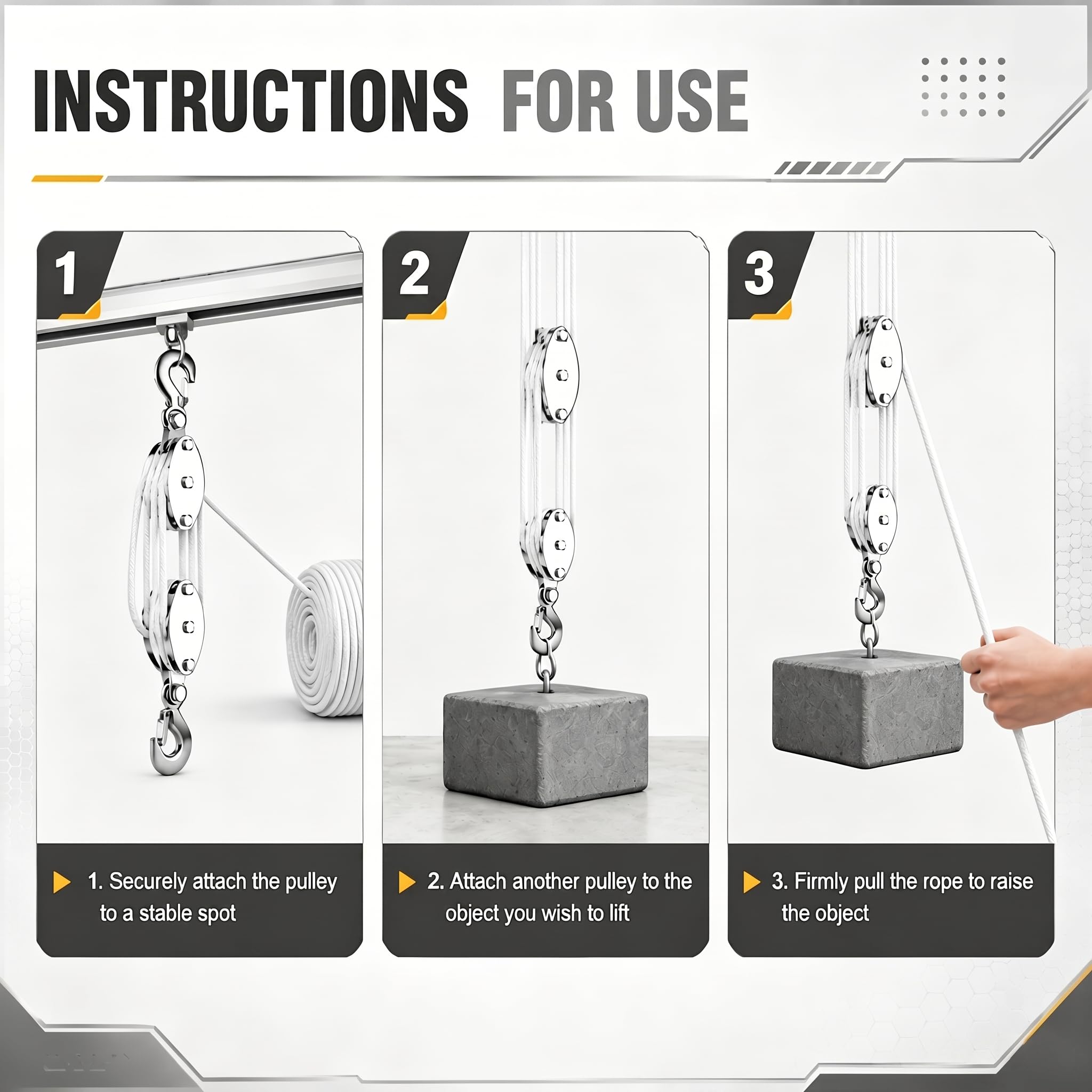 INSTRUCTIONS FOR USE

1

2

3

1. Securely attach the pulley to a stable spot

2. Attach another pulley to the object you wish to lift

3. Firmly pull the rope to raise the object