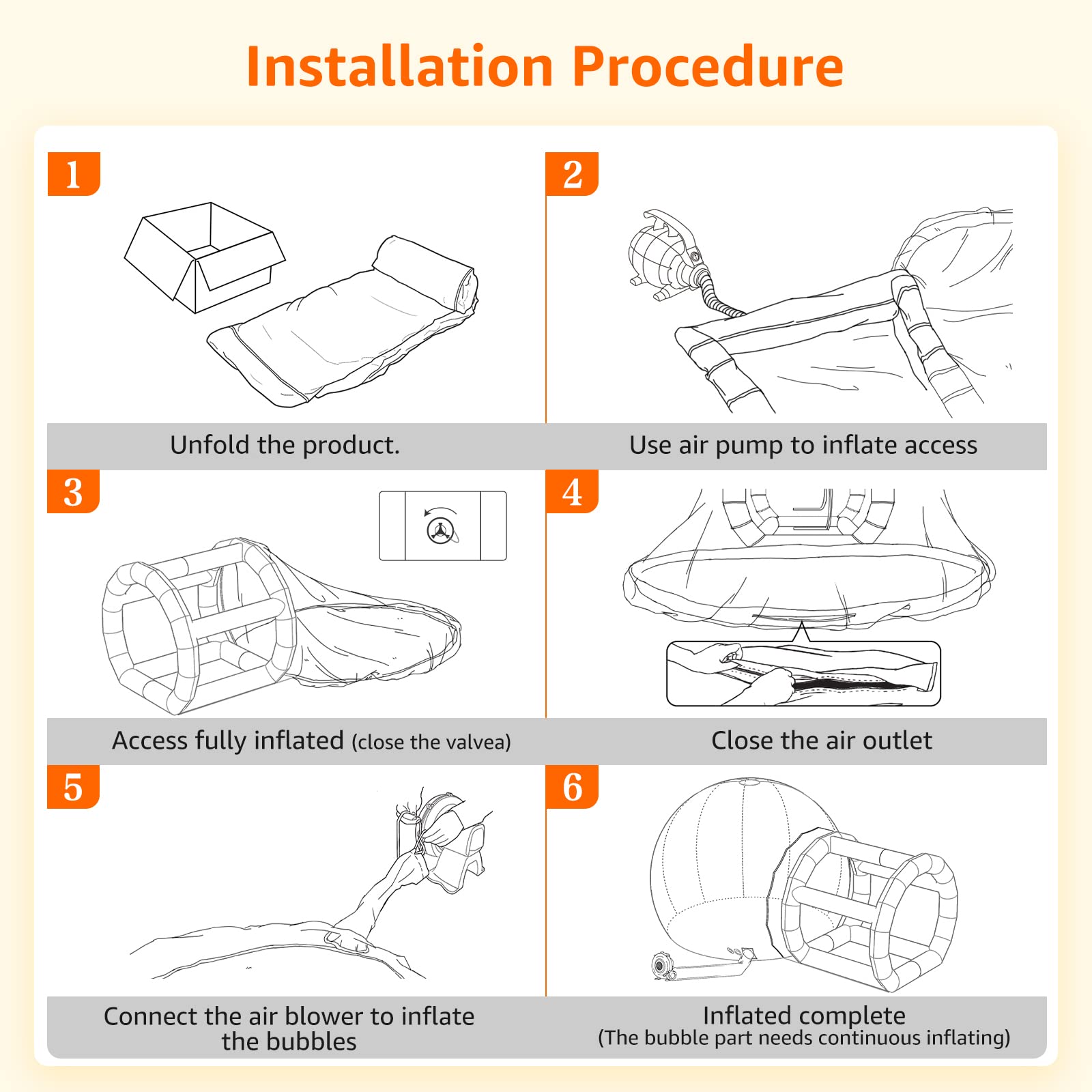 Installation Procedure

1

Unfold the product.

2

Use air pump to inflate access

3

Access fully inflated (close the valvea)

4

Close the air outlet

5

Connect the air blower to inflate the bubbles

6

Inflated complete
(The bubble part needs continuous inflating)