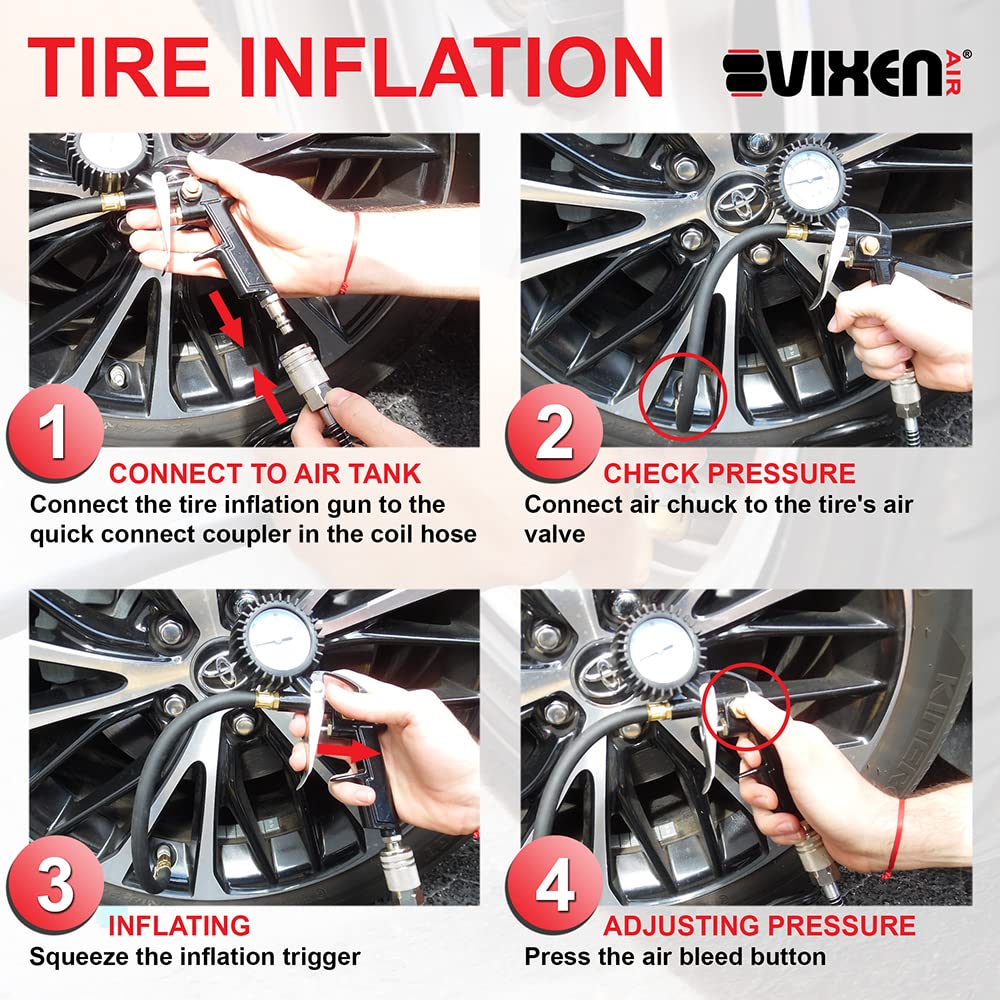 TIRE INFLATION

VIXEN AIR®

1
CONNECT TO AIR TANK
Connect the tire inflation gun to the quick connect coupler in the coil hose

2
CHECK PRESSURE
Connect air chuck to the tire's air valve

3
INFLATING
Squeeze the inflation trigger

4
ADJUSTING PRESSURE
Press the air bleed button