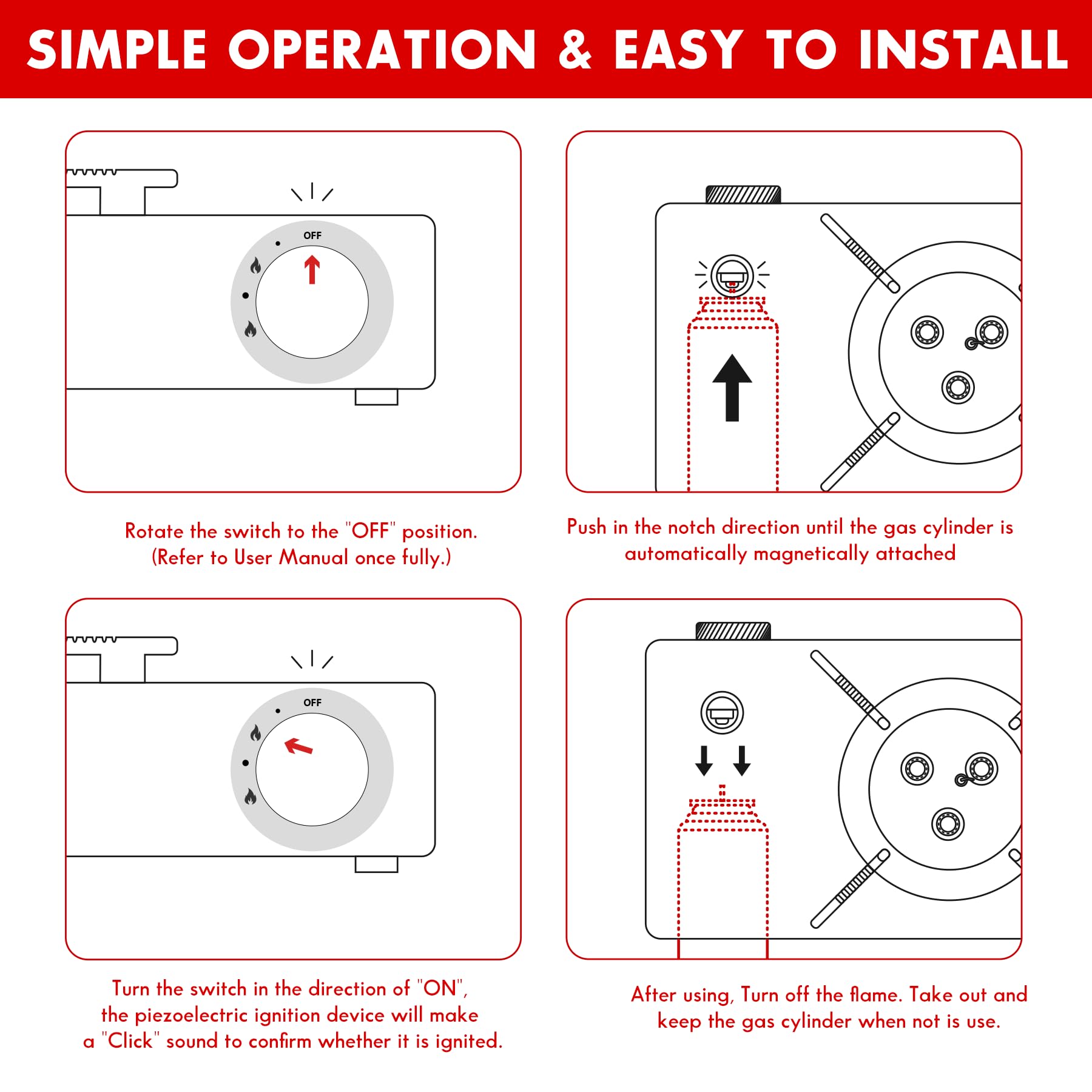 SIMPLE OPERATION & EASY TO INSTALL

OFF

Rotate the switch to the "OFF" position. (Refer to User Manual once fully.)

Push in the notch direction until the gas cylinder is automatically magnetically attached

OFF

Turn the switch in the direction of "ON", the piezoelectric ignition device will make a "Click" sound to confirm whether it is ignited.

After using, Turn off the flame. Take out and keep the gas cylinder when not is use.