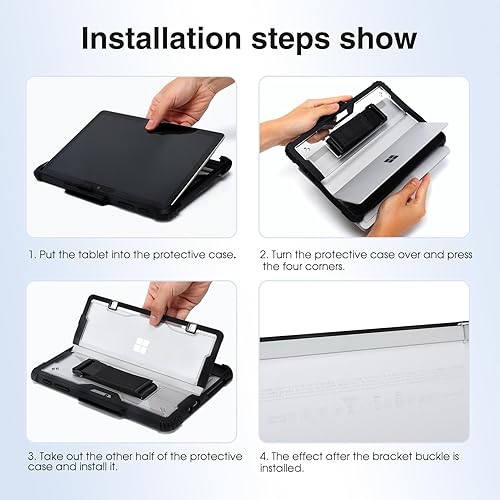 Installation steps show

1. Put the tablet into the protective case.

2. Turn the protective case over and press the four corners.

3. Take out the other half of the protective case and install it.

4. The effect after the bracket buckle is installed.