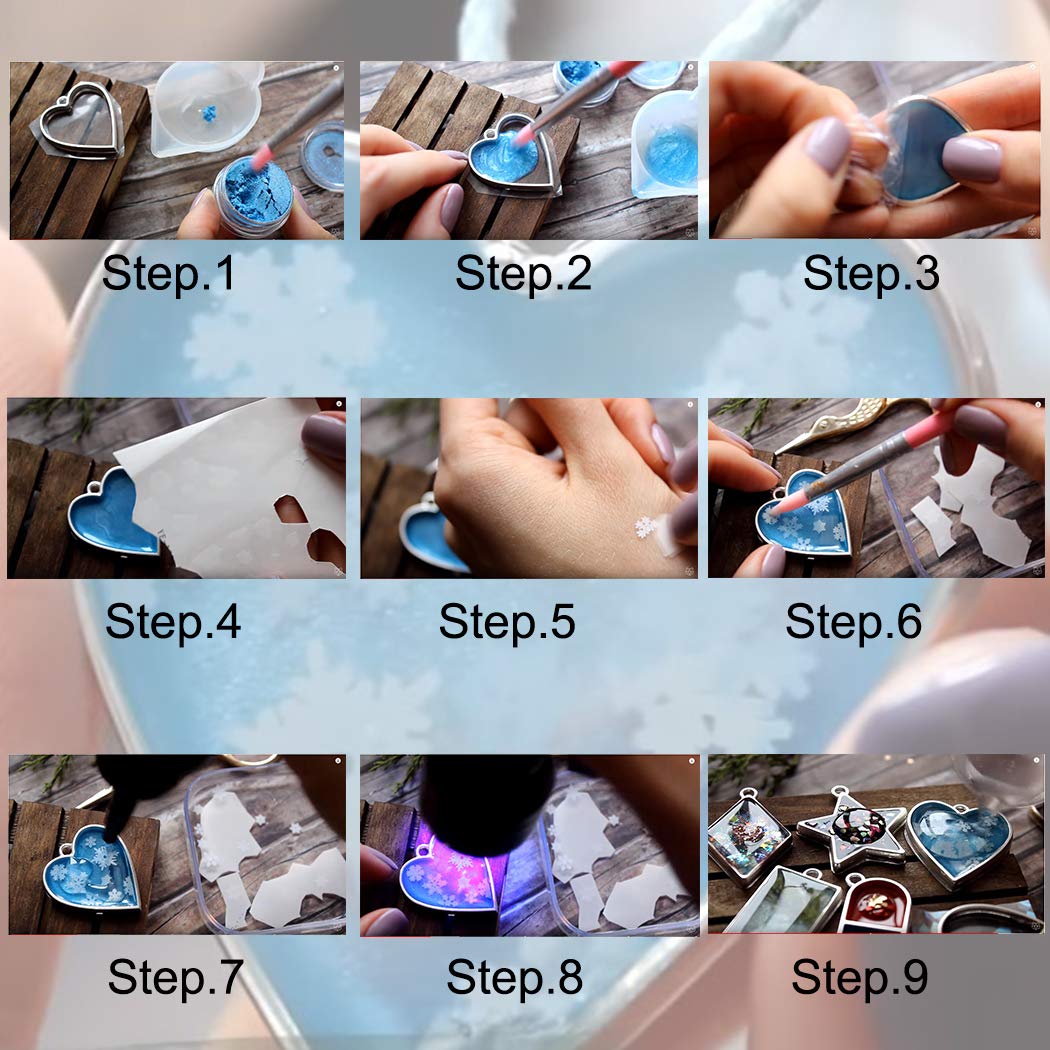 Step.1

Step.2

Step.3

Step.4

Step.5

Step.6

Step.7

Step.8

Step.9