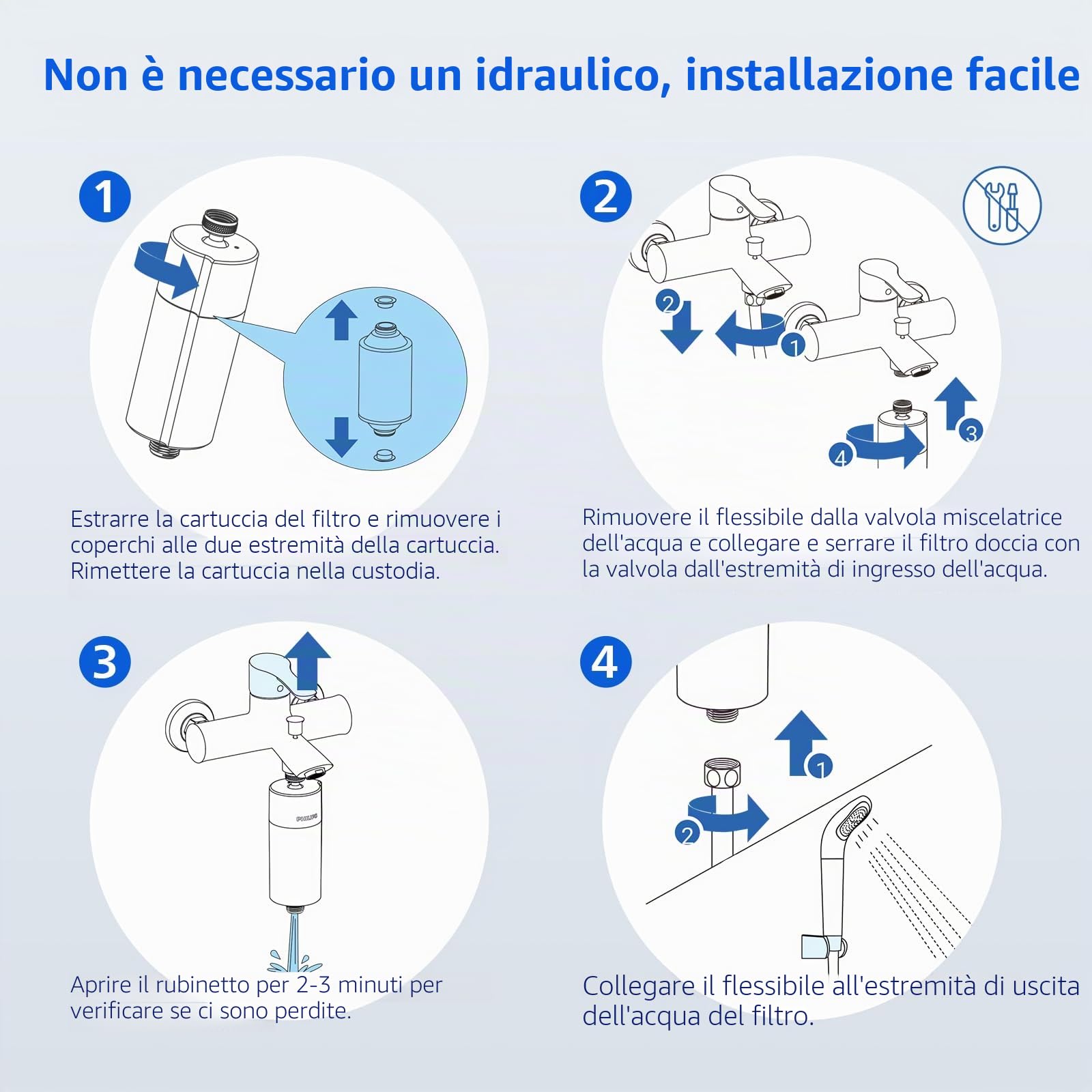 Non è necessario un idraulico, installazione facile

1

Estrarre la cartuccia del filtro e rimuovere i coperchi alle due estremità della cartuccia. Rimettere la cartuccia nella custodia.

2

2
1
3
4

Rimuovere il flessibile dalla valvola miscelatrice dell'acqua e collegare e serrare il filtro doccia con la valvola dall'estremità di ingresso dell'acqua.

3

PHILIPS

Aprire il rubinetto per 2-3 minuti per verificare se ci sono perdite.

4

1
2

Collegare il flessibile all'estremità di uscita dell'acqua del filtro.