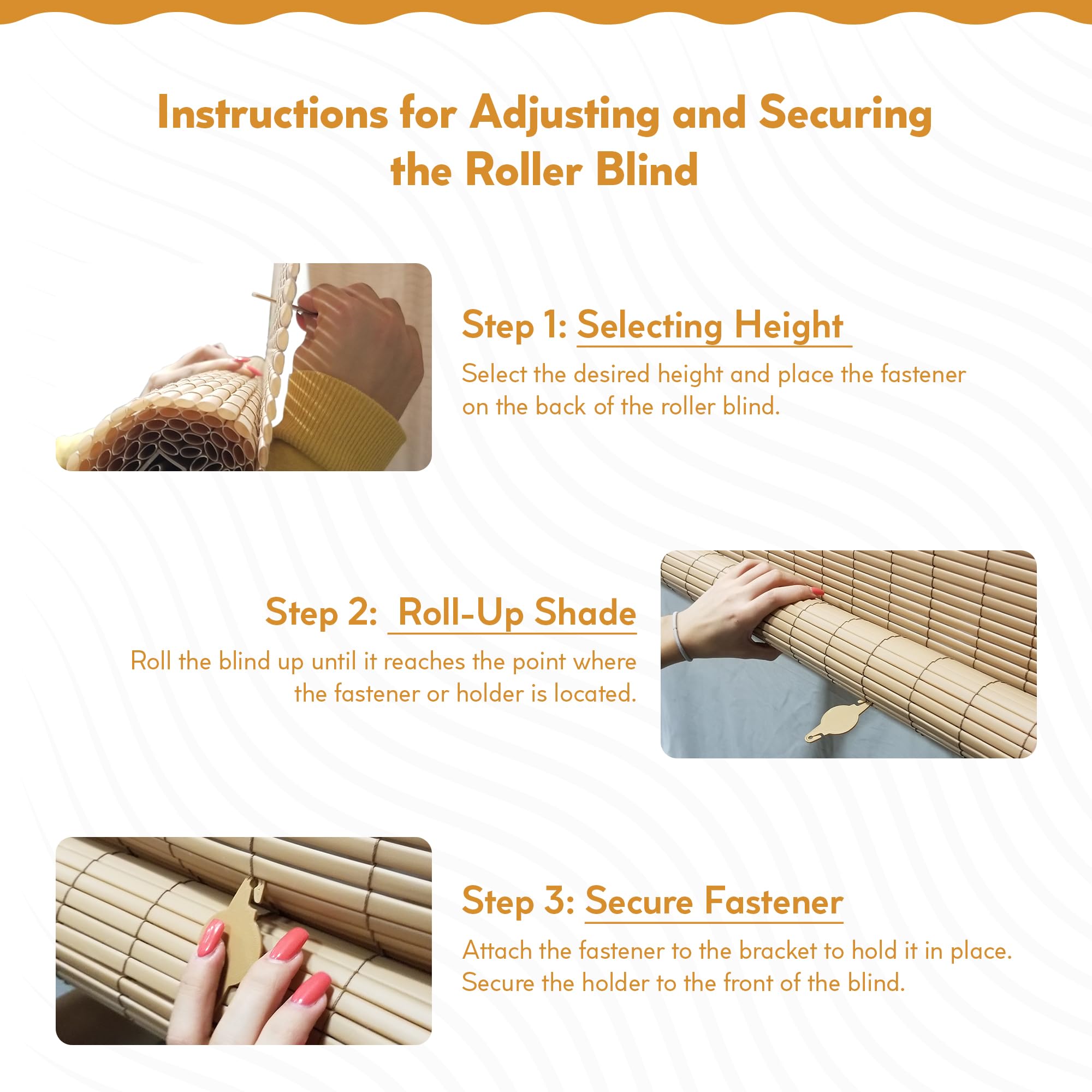 Instructions for Adjusting and Securing the Roller Blind

Step 1: Selecting Height
Select the desired height and place the fastener on the back of the roller blind.

Step 2: Roll-Up Shade
Roll the blind up until it reaches the point where the fastener or holder is located.

Step 3: Secure Fastener
Attach the fastener to the bracket to hold it in place. Secure the holder to the front of the blind.