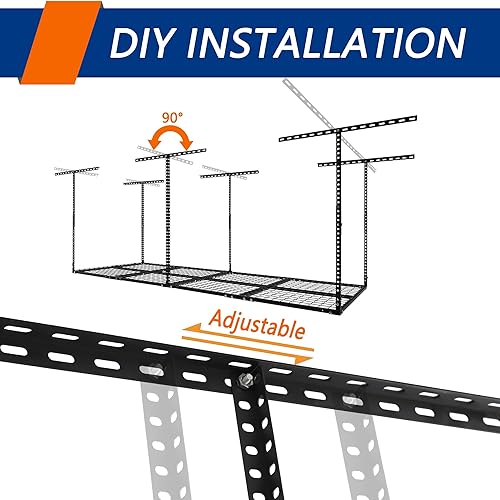 DIY INSTALLATION

90°

Adjustable