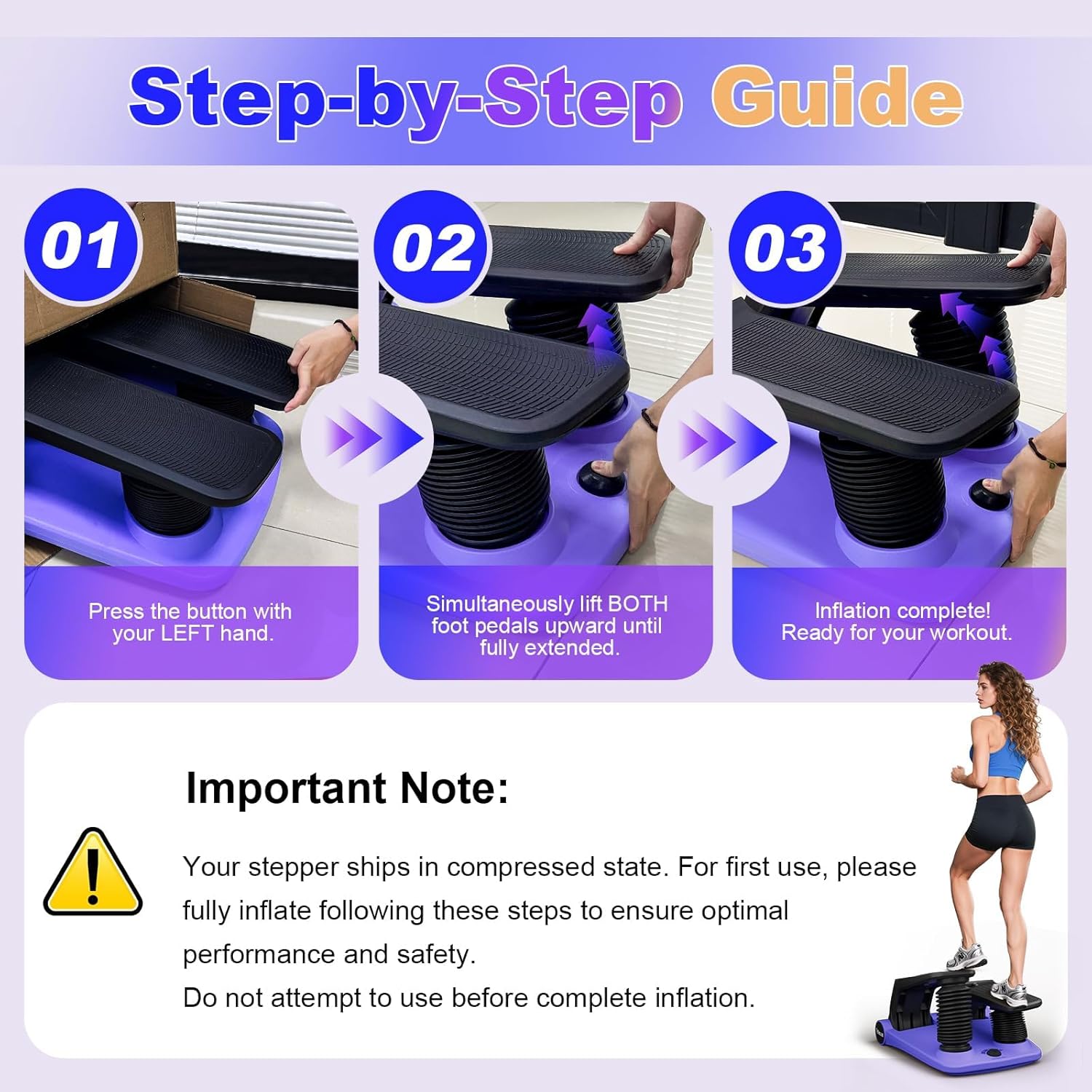 Step-by-Step Guide

01

Press the button with your LEFT hand.

02

Simultaneously lift BOTH foot pedals upward until fully extended.

03

Inflation complete! Ready for your workout.

Important Note:

Your stepper ships in compressed state. For first use, please fully inflate following these steps to ensure optimal performance and safety.
Do not attempt to use before complete inflation.