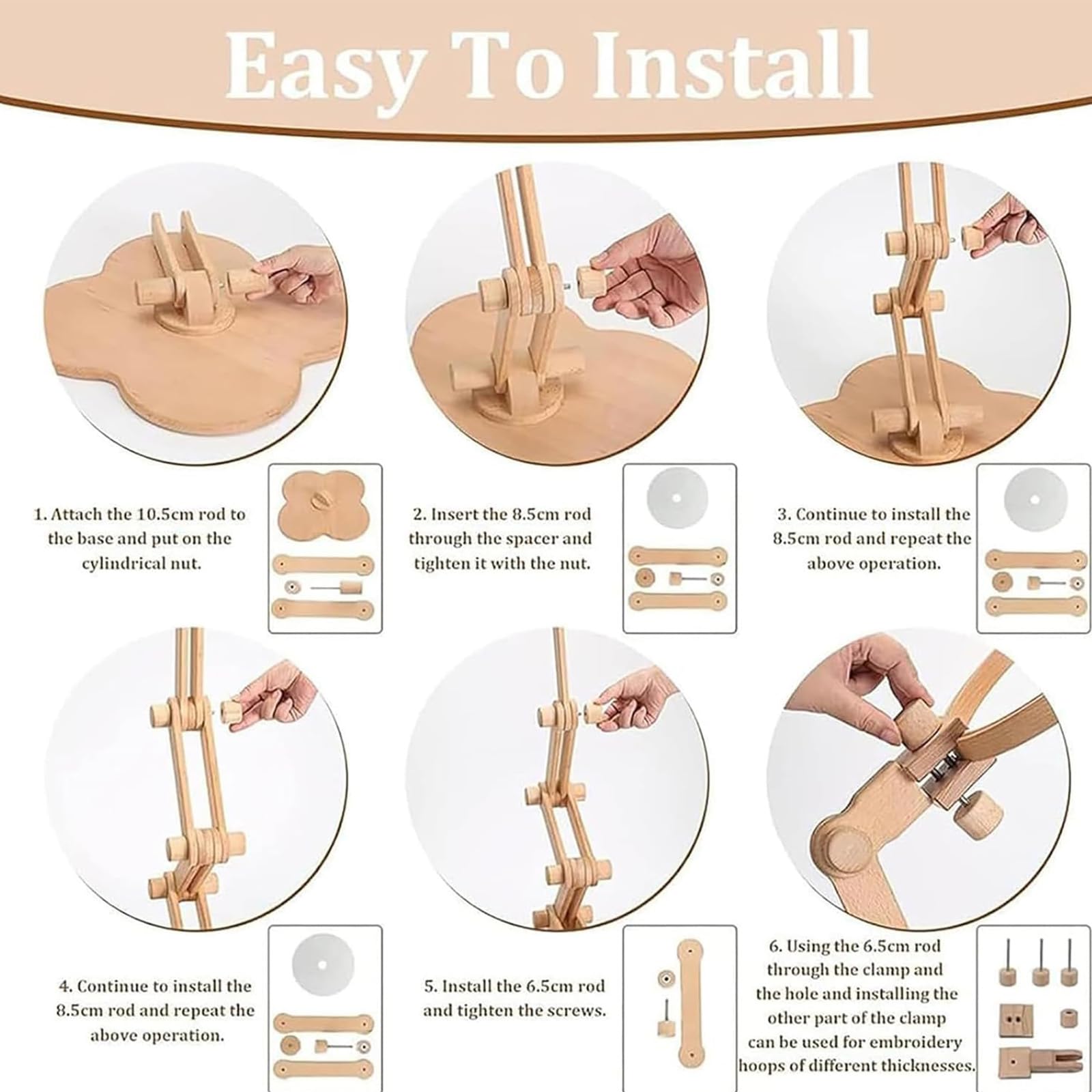 Easy To Install

1. Attach the 10.5cm rod to the base and put on the cylindrical nut.

2. Insert the 8.5cm rod through the spacer and tighten it with the nut.

3. Continue to install the 8.5cm rod and repeat the above operation.

4. Continue to install the 8.5cm rod and repeat the above operation.

5. Install the 6.5cm rod and tighten the screws.

6. Using the 6.5cm rod through the clamp and the hole and installing the other part of the clamp can be used for embroidery hoops of different thicknesses.