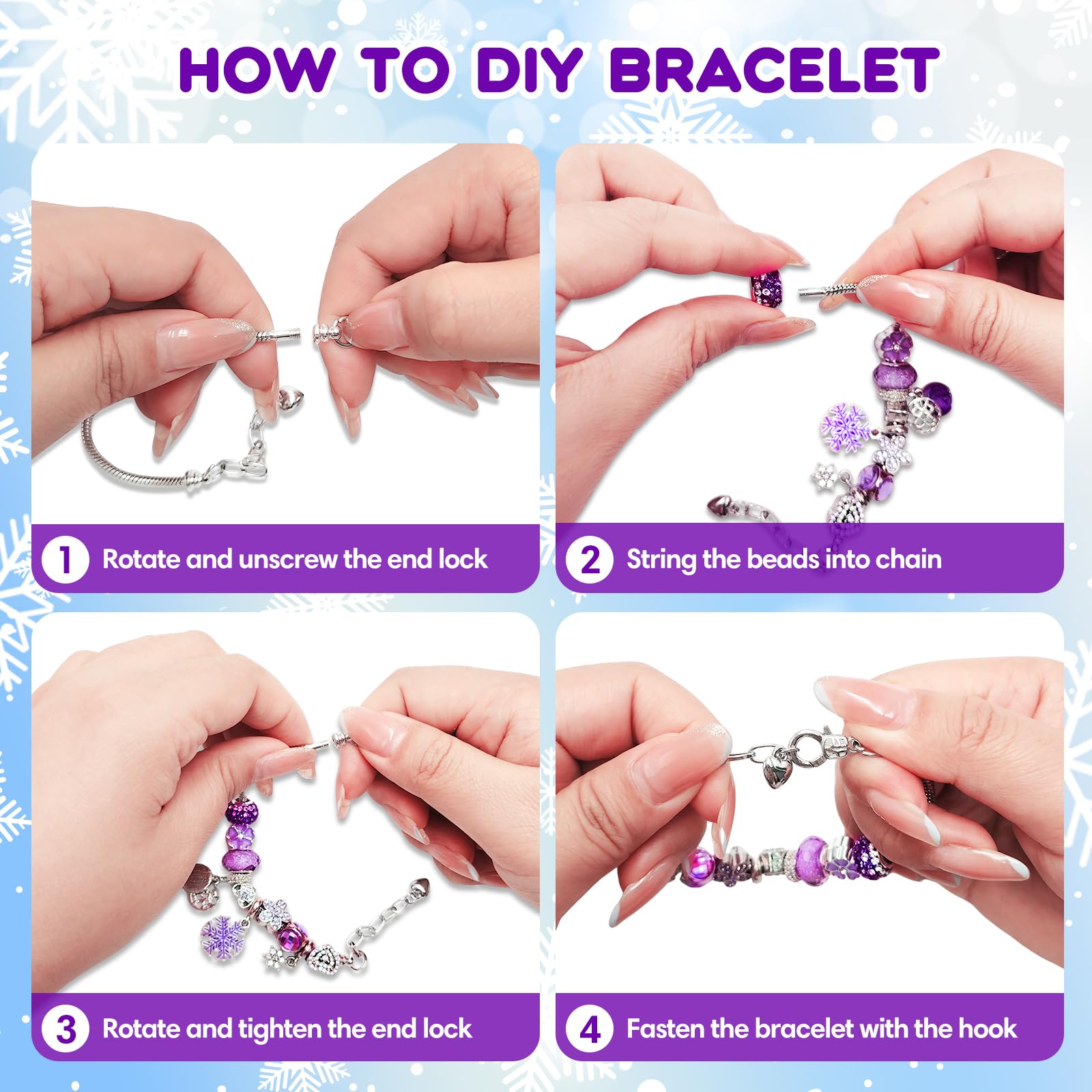 HOW TO DIY BRACELET

1 Rotate and unscrew the end lock

2 String the beads into chain

3 Rotate and tighten the end lock

4 Fasten the bracelet with the hook