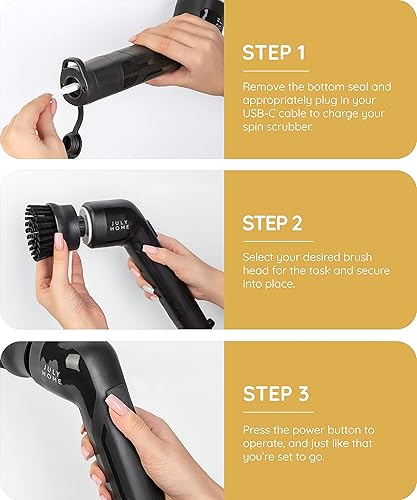 STEP 1

Remove the bottom seal and appropriately plug in your USB-C cable to charge your spin scrubber.

JULY HOME

STEP 2

Select your desired brush head for the task and secure into place.

JULY HOME

STEP 3

Press the power button to operate, and just like that you're set to go.