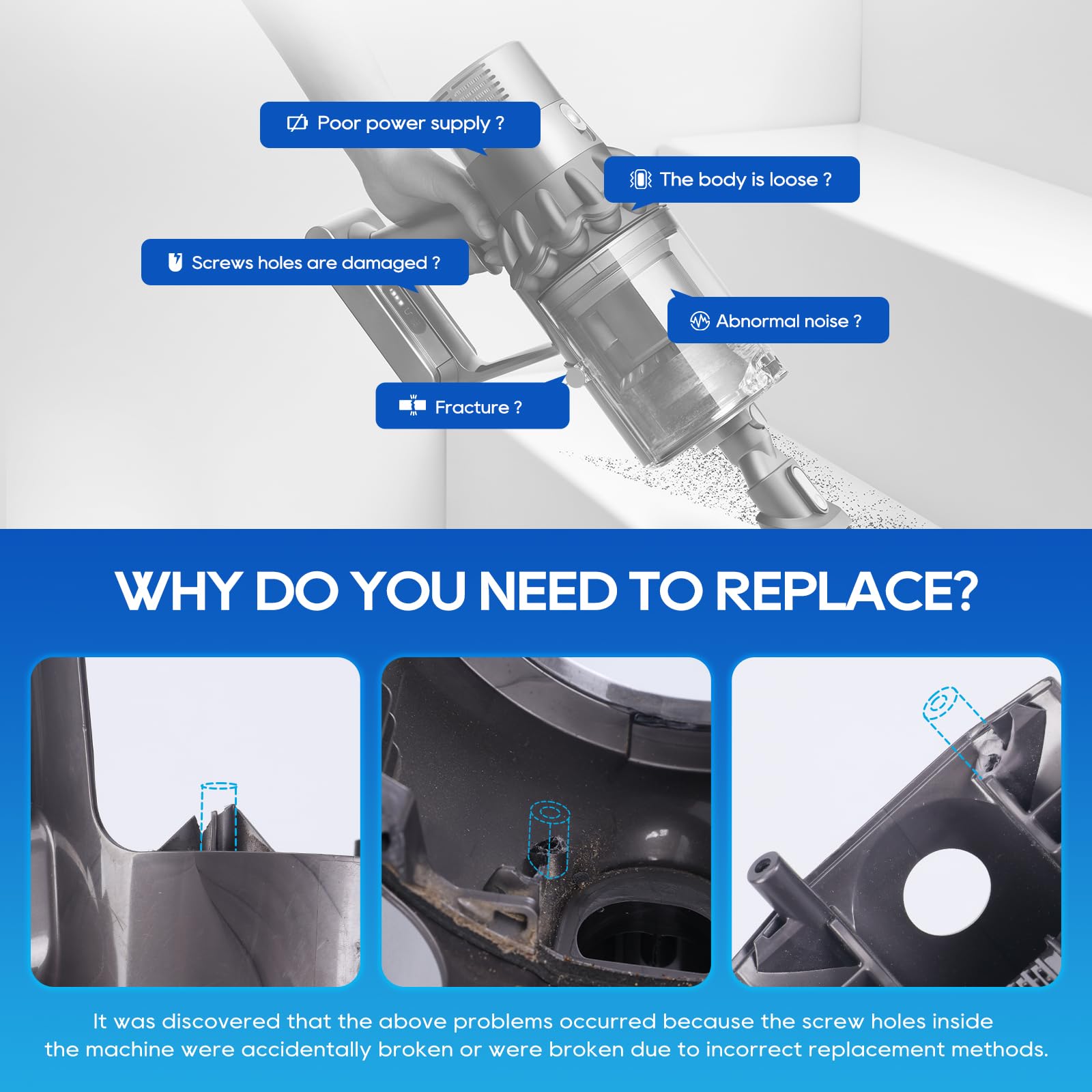 Poor power supply ?

The body is loose ?

Screws holes are damaged ?

Abnormal noise ?

Fracture ?

WHY DO YOU NEED TO REPLACE?

It was discovered that the above problems occurred because the screw holes inside the machine were accidentally broken or were broken due to incorrect replacement methods.