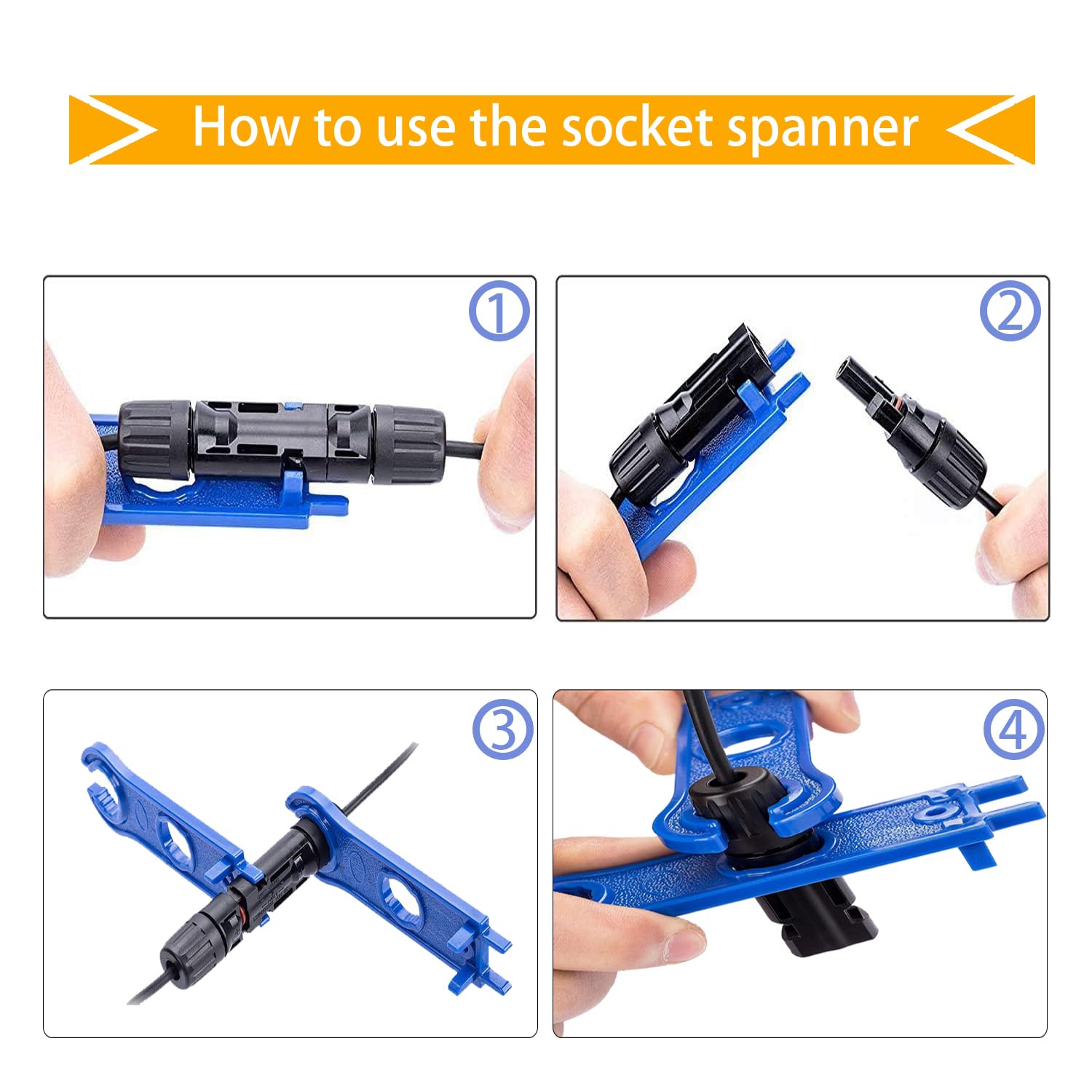 How to use the socket spanner

①

②

③

④