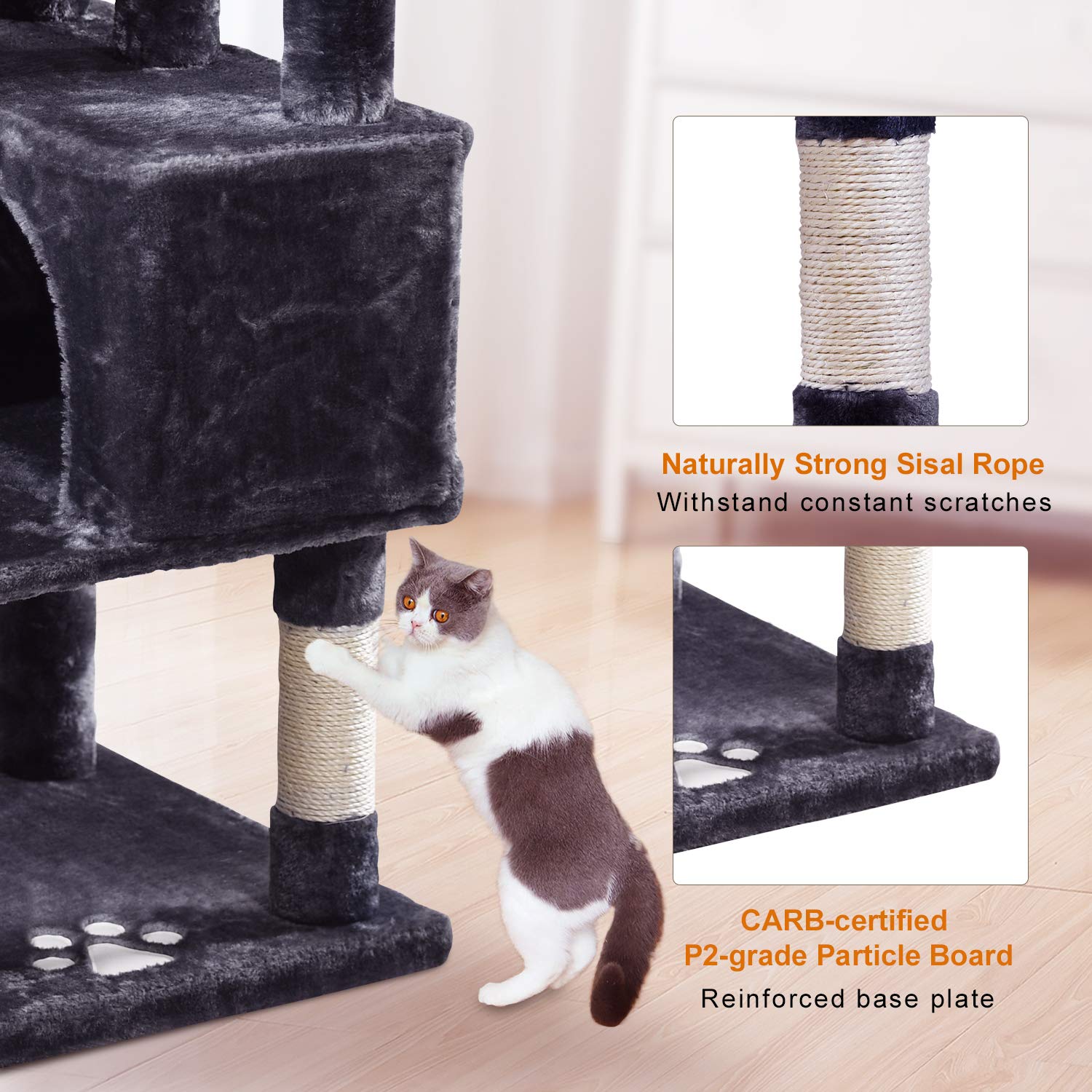 Naturally Strong Sisal Rope
Withstand constant scratches

CARB-certified
P2-grade Particle Board
Reinforced base plate