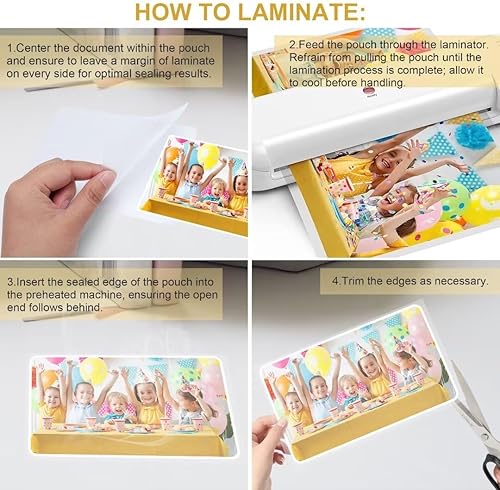 HOW TO LAMINATE:

1.Center the document within the pouch and ensure to leave a margin of laminate on every side for optimal sealing results.

2.Feed the pouch through the laminator. Refrain from pulling the pouch until the lamination process is complete; allow it to cool before handling.

3.Insert the sealed edge of the pouch into the preheated machine, ensuring the open end follows behind.

4.Trim the edges as necessary.